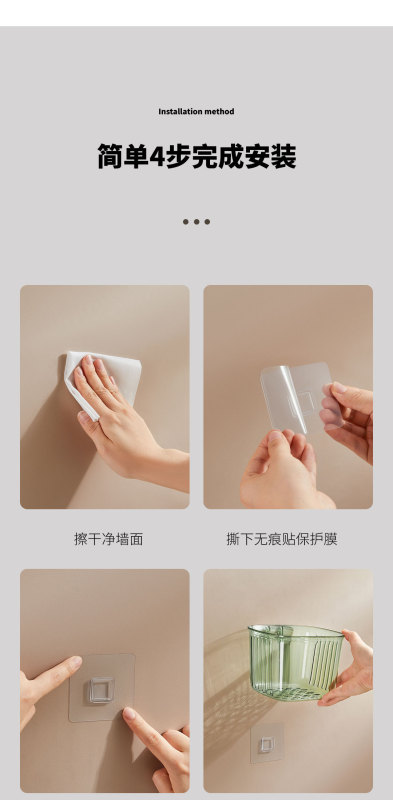 Installation method

简单4步完成安装

擦干净墙面

撕下无痕贴保护膜