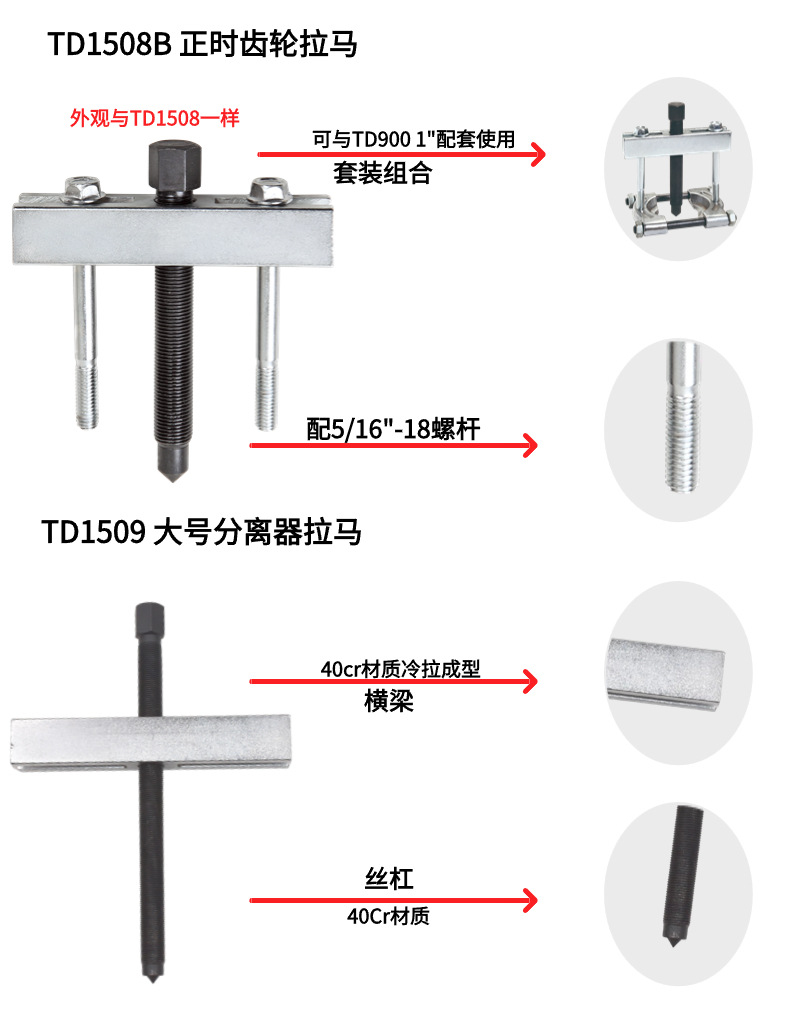 TD1508B 正时齿轮拉马

外观与TD1508一样

可与TD900 1"配套使用
套装组合

配5/16"-18螺杆

TD1509 大号分离器拉马

40cr材质冷拉成型
横梁

丝杠
40Cr材质