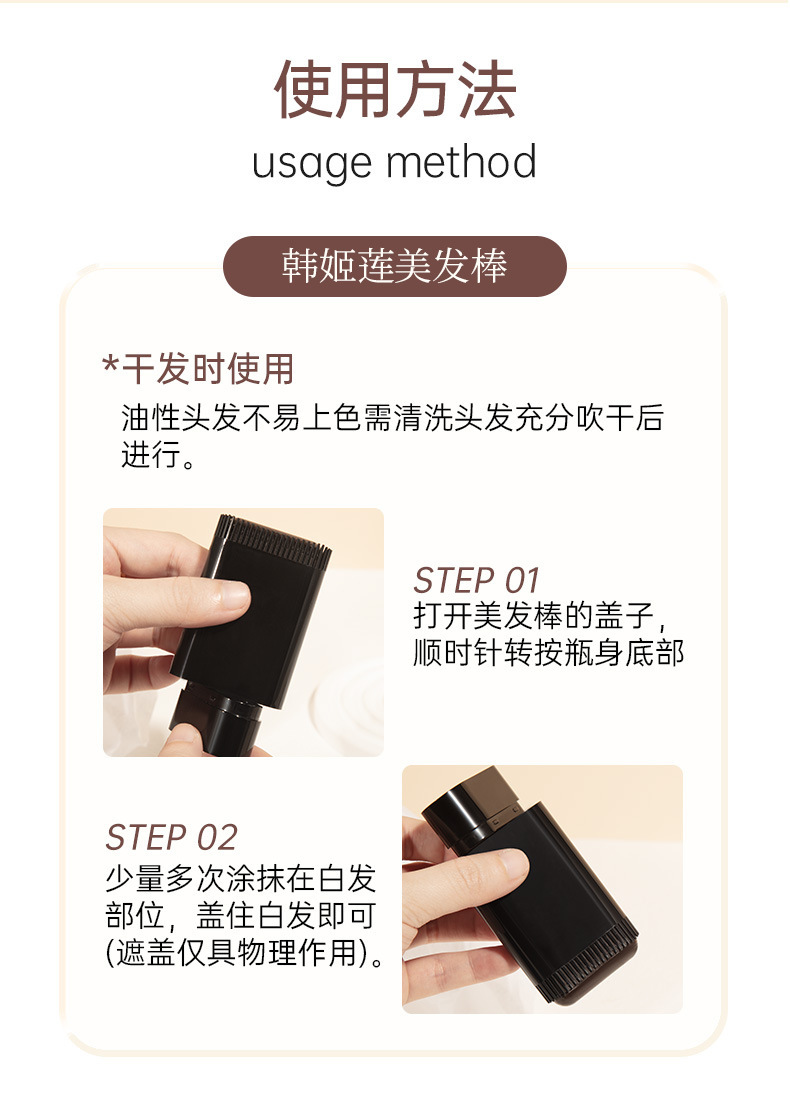 使用方法
usage method

韩姬莲美发棒

*干发时使用
油性头发不易上色需清洗头发充分吹干后进行。

STEP 01
打开美发棒的盖子，顺时针转按瓶身底部

STEP 02
少量多次涂抹在白发部位，盖住白发即可(遮盖仅具物理作用)。