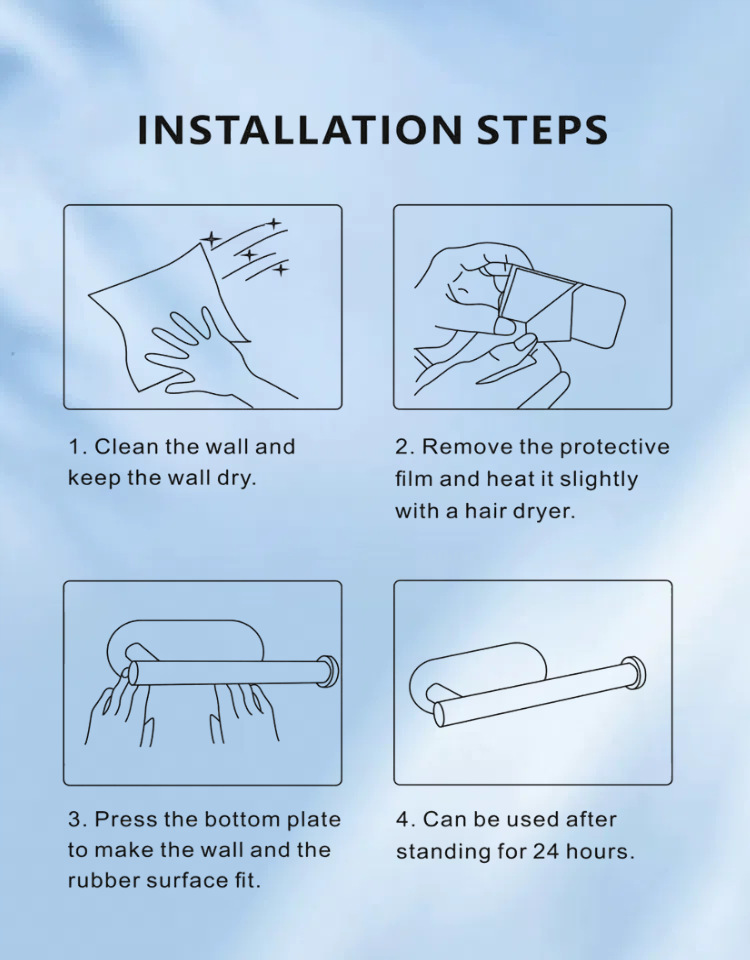 INSTALLATION STEPS

1. Clean the wall and keep the wall dry.

2. Remove the protective film and heat it slightly with a hair dryer.

3. Press the bottom plate to make the wall and the rubber surface fit.

4. Can be used after standing for 24 hours.