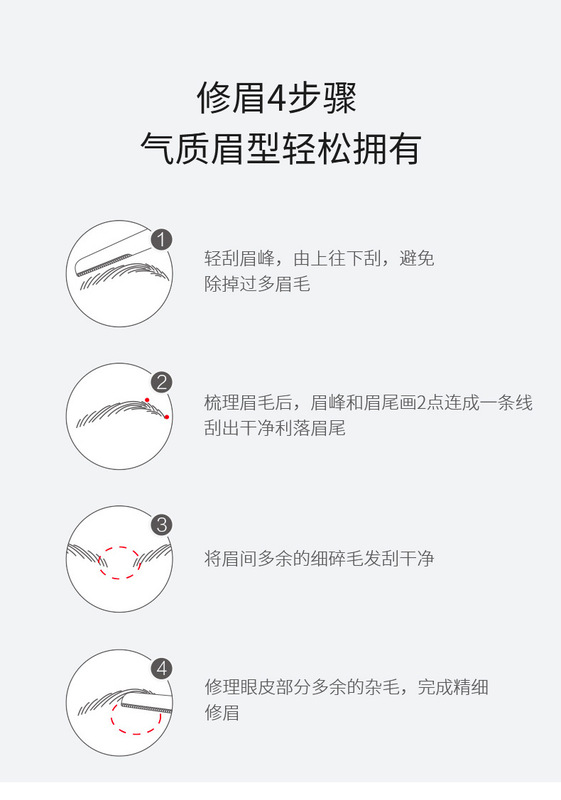 修眉4步骤
气质眉型轻松拥有

1
轻刮眉峰，由上往下刮，避免除掉过多眉毛

2
梳理眉毛后，眉峰和眉尾画2点连成一条线刮出干净利落眉尾

3
将眉间多余的细碎毛发刮干净

4
修理眼皮部分多余的杂毛，完成精细修眉