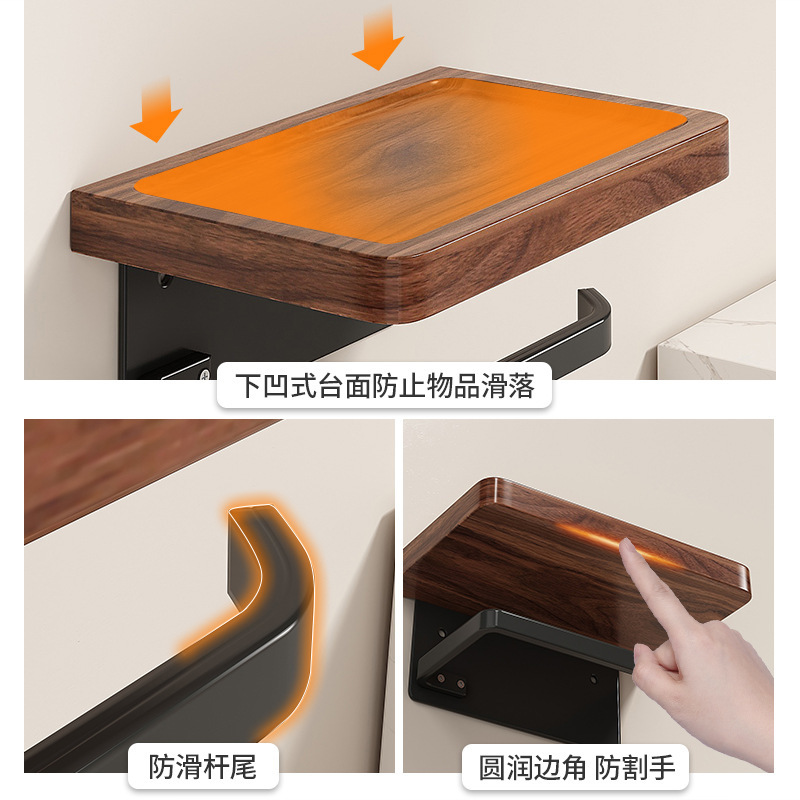 下凹式台面防止物品滑落

防滑杆尾

圆润边角 防割手