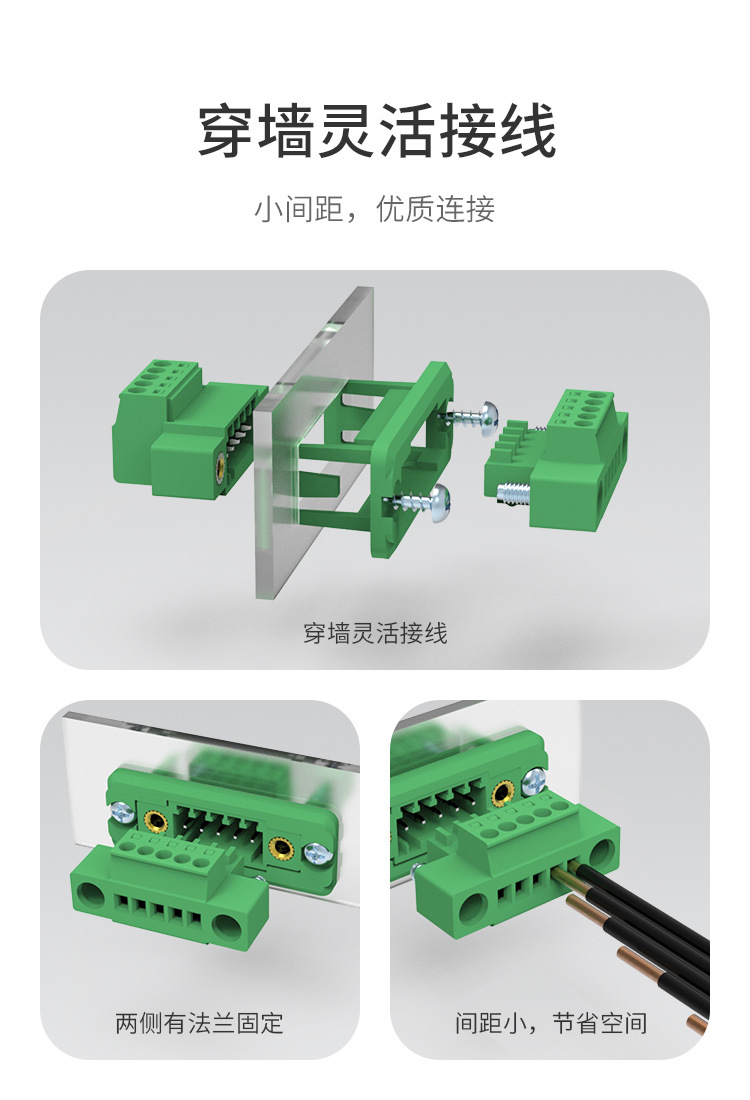 穿墙灵活接线

小间距，优质连接

穿墙灵活接线

两侧有法兰固定

间距小，节省空间