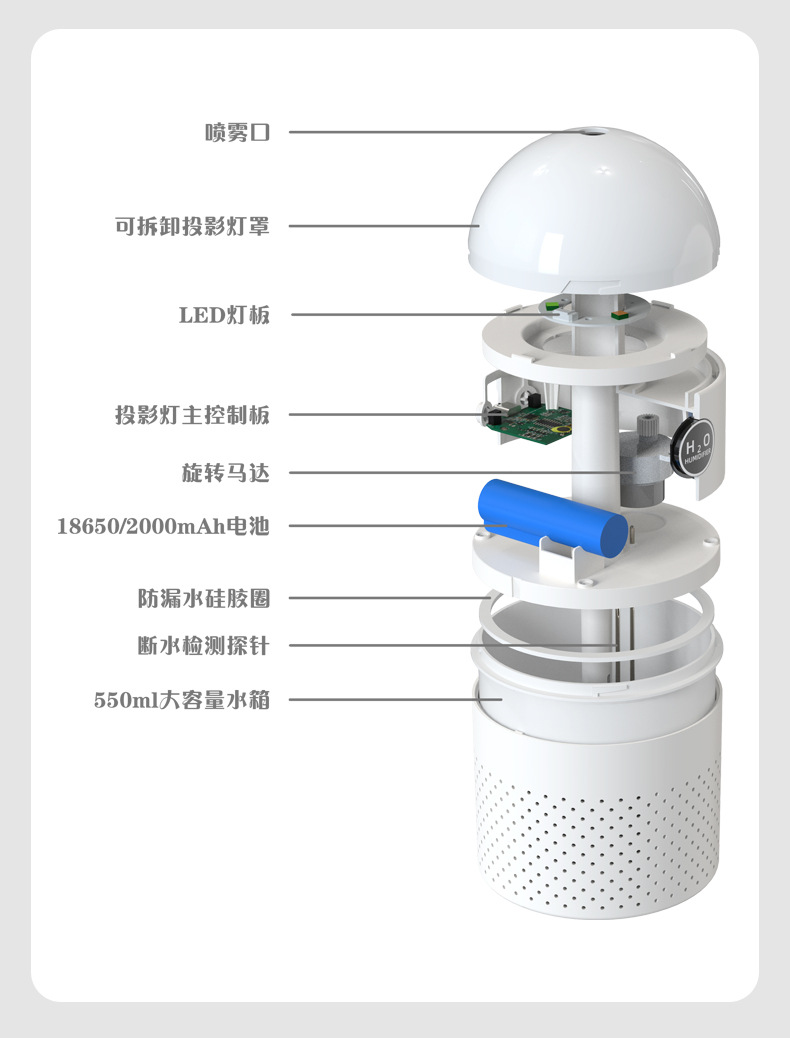 喷雾口

可拆卸投影灯罩

LED灯板

投影灯主控制板

旋转马达

18650/2000mAh电池

防漏水硅胶圈

断水检测探针

550ml大容量水箱

$H_2O$
HUMIDIFIER