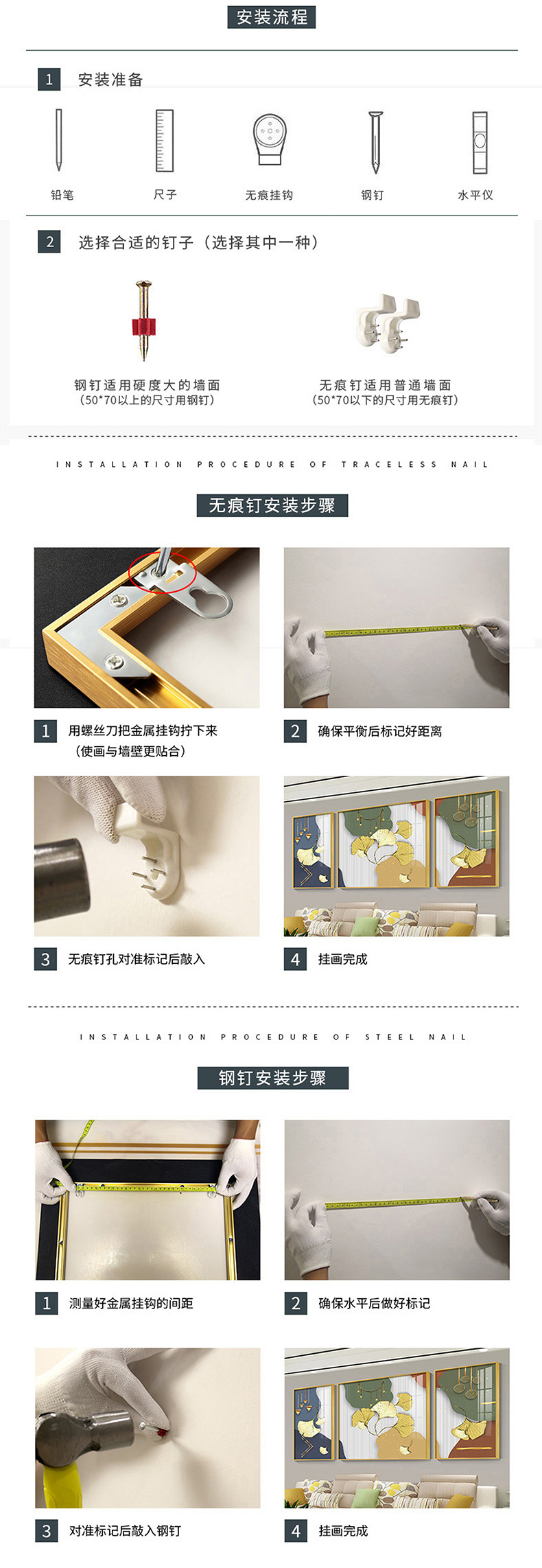 安装流程

1 安装准备

铅笔 尺子 无痕挂钩 钢钉 水平仪

2 选择合适的钉子（选择其中一种）

钢钉适用硬度大的墙面
（50*70以上的尺寸用钢钉）

无痕钉适用普通墙面
（50*70以下的尺寸用无痕钉）

INSTALLATION PROCEDURE OF TRACELESS NAIL

无痕钉安装步骤

1 用螺丝刀把金属挂钩拧下来
（使画与墙壁更贴合）

2 确保平衡后标记好距离

3 无痕钉孔对准标记后敲入

4 挂画完成

INSTALLATION PROCEDURE OF STEEL NAIL

钢钉安装步骤

1 测量好金属挂钩的间距

2 确保水平后做好标记

3 对准标记后敲入钢钉

4 挂画完成