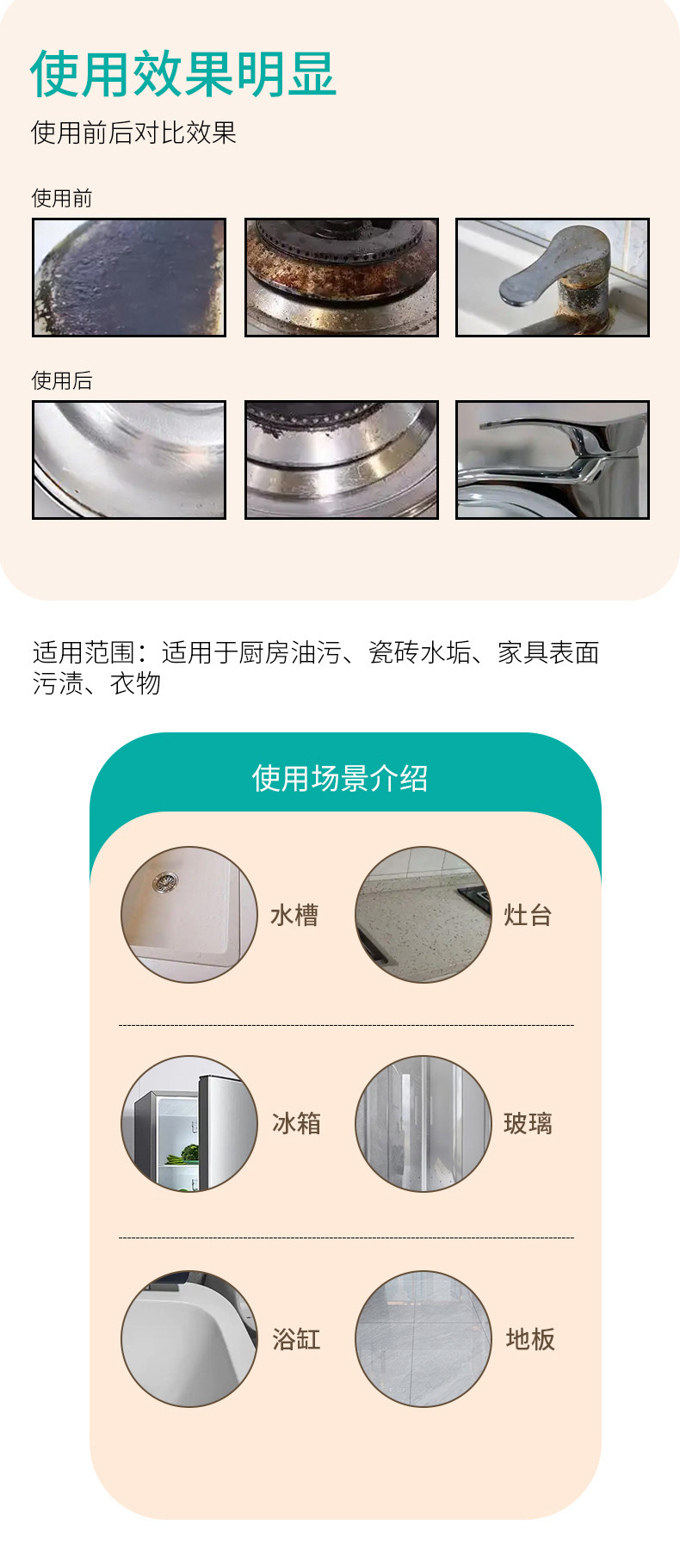 使用效果明显

使用前后对比效果

使用前

使用后

适用范围：适用于厨房油污、瓷砖水垢、家具表面污渍、衣物

使用场景介绍

水槽

灶台

冰箱

玻璃

浴缸

地板