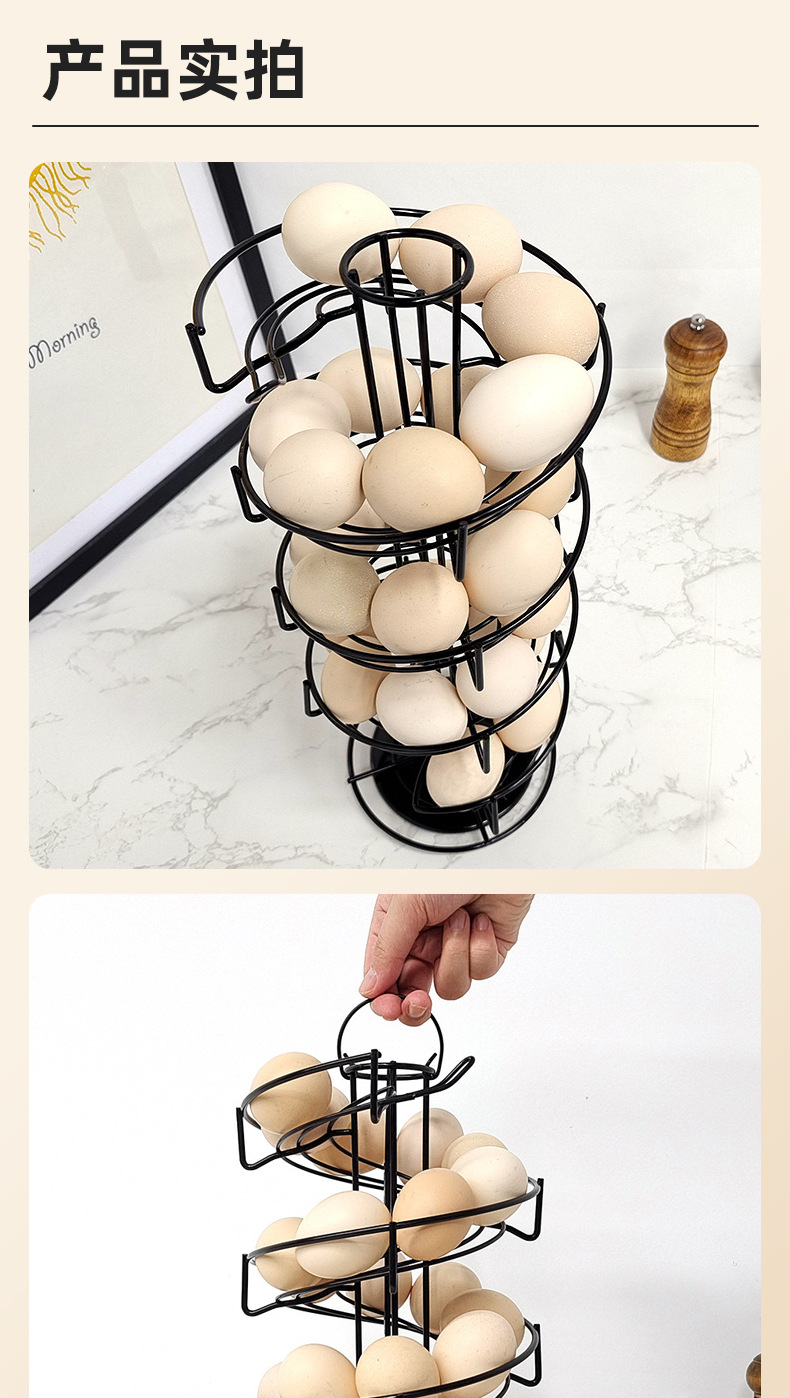 产品实拍

Morning