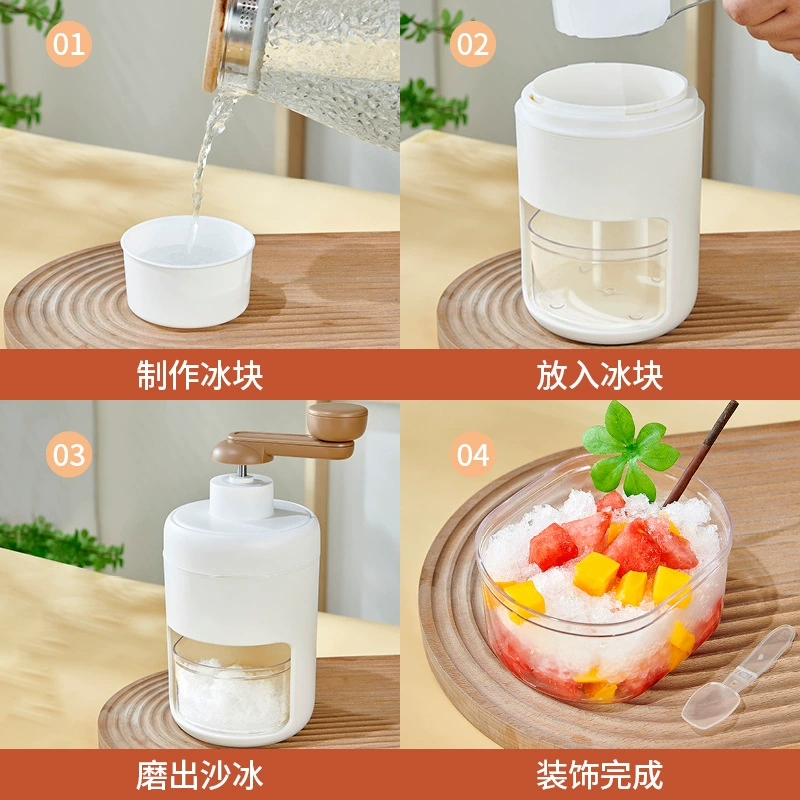 01

制作冰块

02

放入冰块

03

磨出沙冰

04

装饰完成