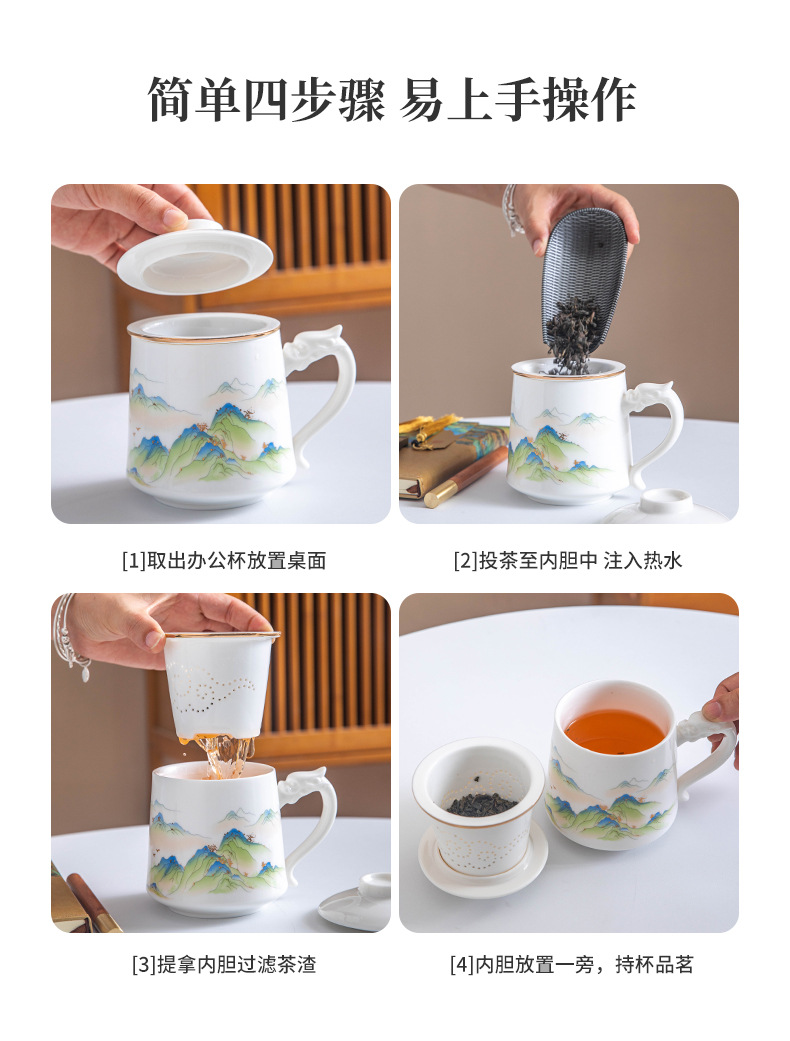 简单四步骤 易上手操作

[1]取出办公杯放置桌面

[2]投茶至内胆中 注入热水

[3]提拿内胆过滤茶渣

[4]内胆放置一旁，持杯品茗