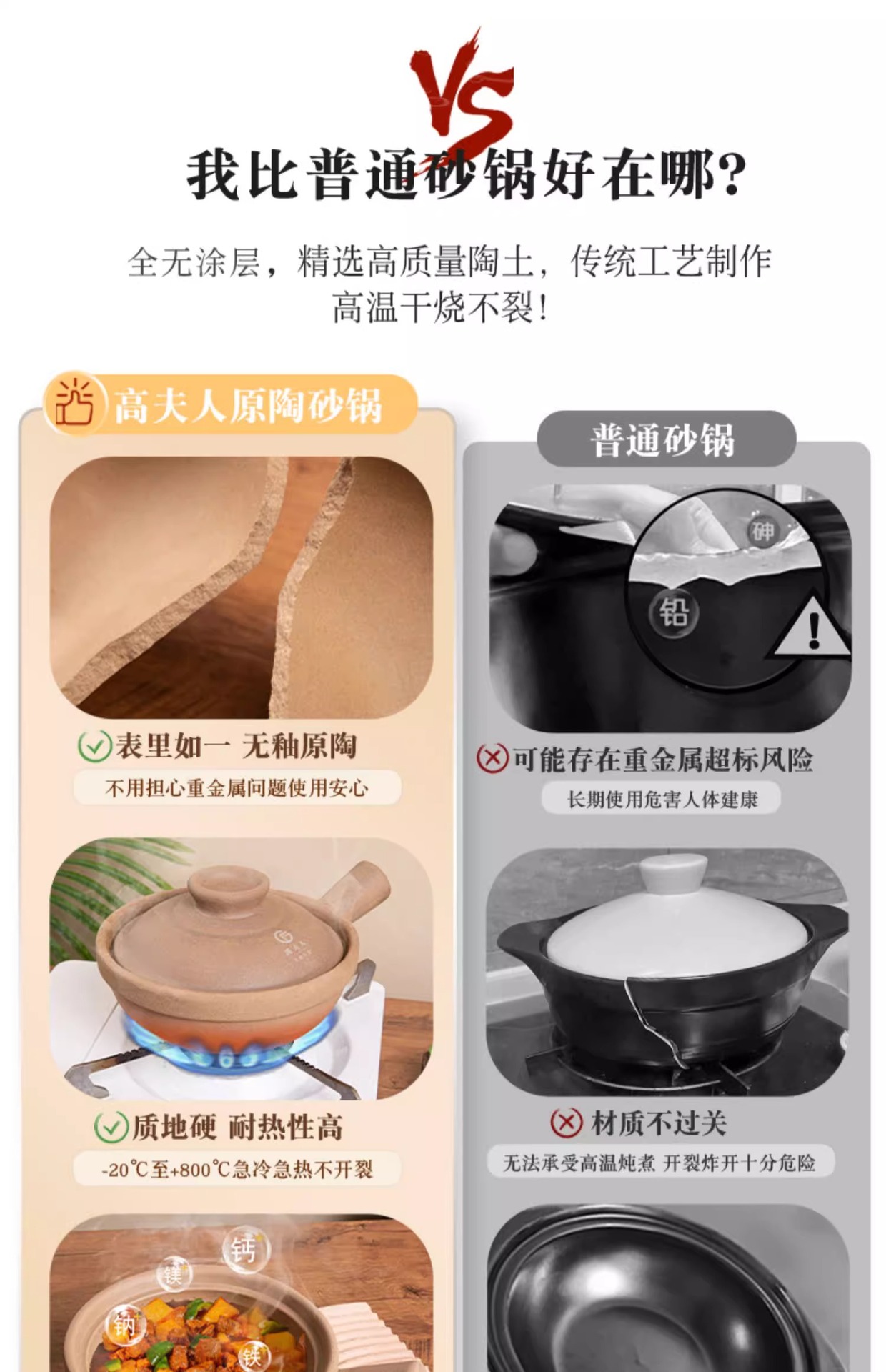 VS
我比普通砂锅好在哪?

全无涂层，精选高质量陶土，传统工艺制作
高温干烧不裂!

高夫人原陶砂锅

表里如一 无釉原陶
不用担心重金属问题使用安心

质地硬 耐热性高
-20℃至+800℃急冷急热不开裂

钙
镁
钠
铁

普通砂锅

砷
铅

可能存在重金属超标风险
长期使用危害人体建康

材质不过关
无法承受高温炖煮 开裂炸开十分危险