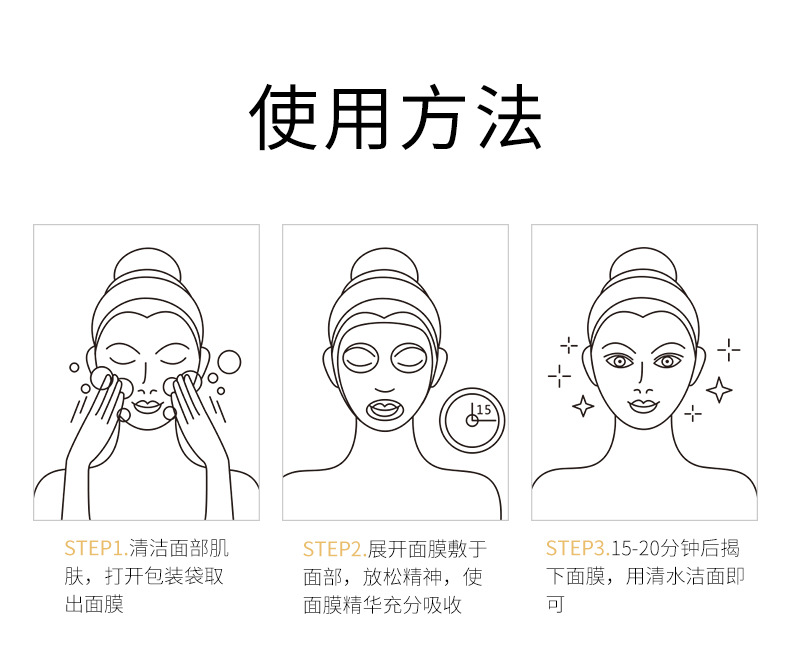 使用方法

15

STEP1.清洁面部肌肤，打开包装袋取出面膜

STEP2.展开面膜敷于面部，放松精神，使面膜精华充分吸收

STEP3.15-20分钟后揭下面膜，用清水洁面即可