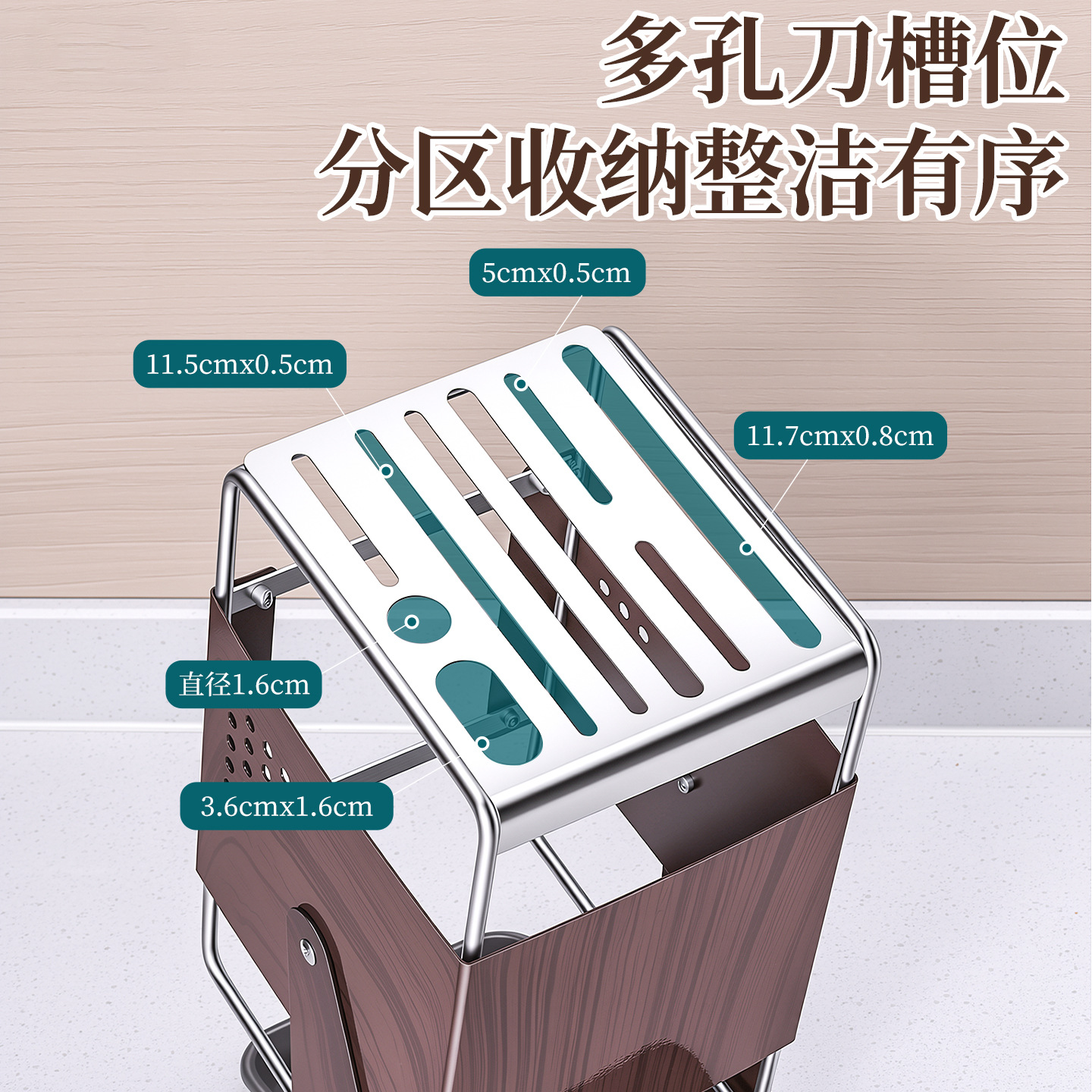 多孔刀槽位
分区收纳整洁有序

5cmx0.5cm

11.5cmx0.5cm

11.7cmx0.8cm

直径1.6cm

3.6cmx1.6cm