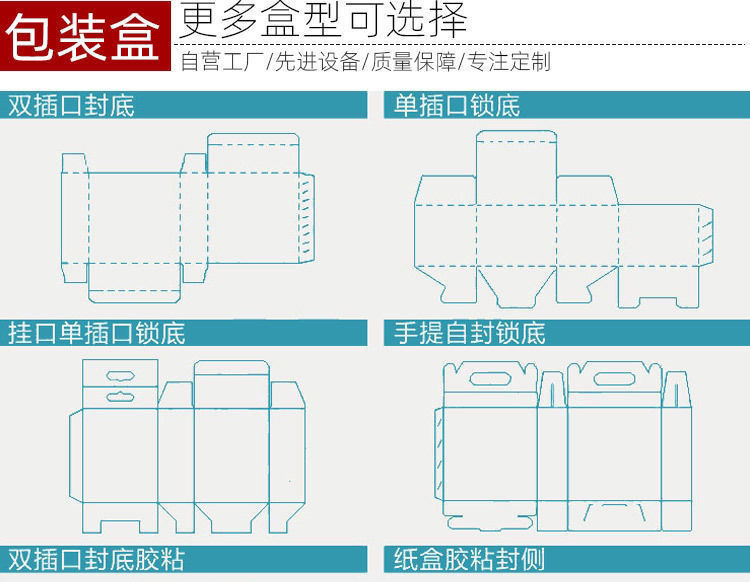 包装盒 更多盒型可选择

自营工厂/先进设备/质量保障/专注定制

双插口封底

单插口锁底

挂口单插口锁底

手提自封锁底

双插口封底胶粘

纸盒胶粘封侧