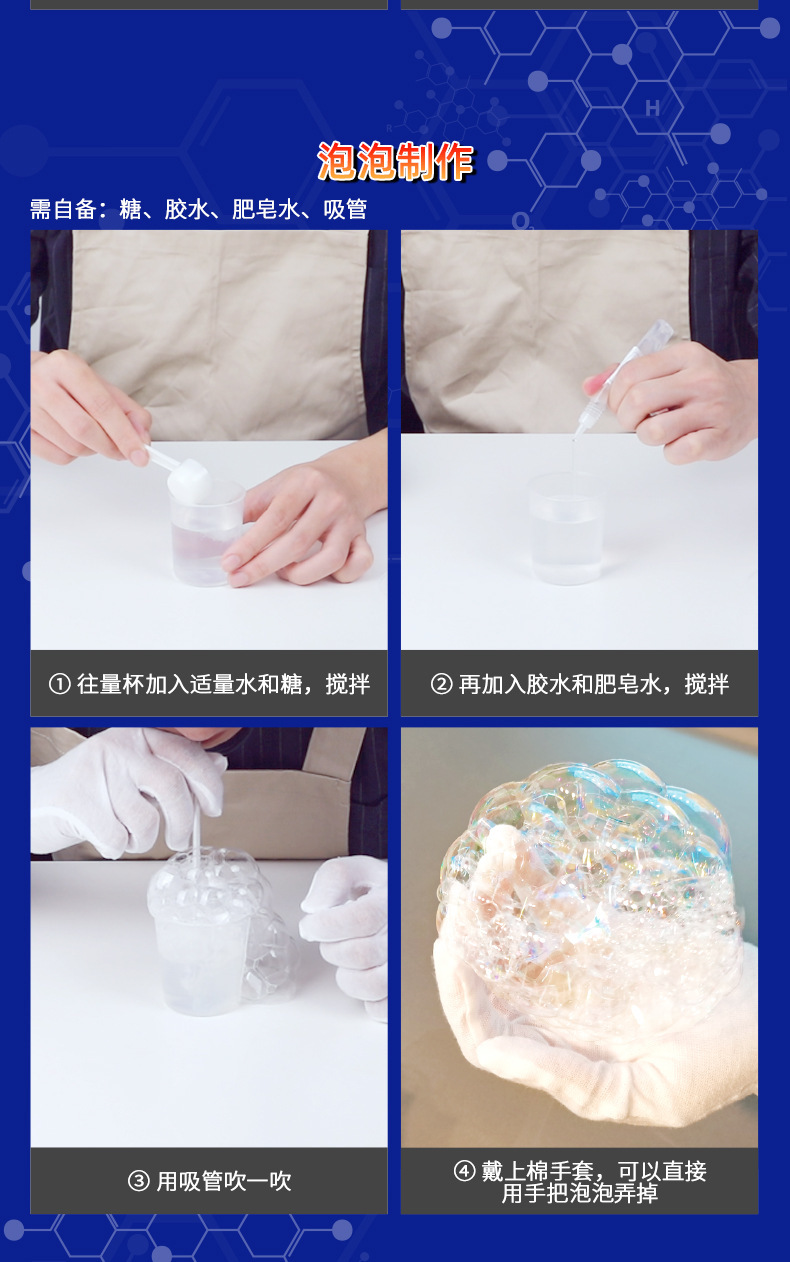 泡泡制作

需自备：糖、胶水、肥皂水、吸管

① 往量杯加入适量水和糖，搅拌

② 再加入胶水和肥皂水，搅拌

③ 用吸管吹一吹

④ 戴上棉手套，可以直接用手把泡泡弄掉