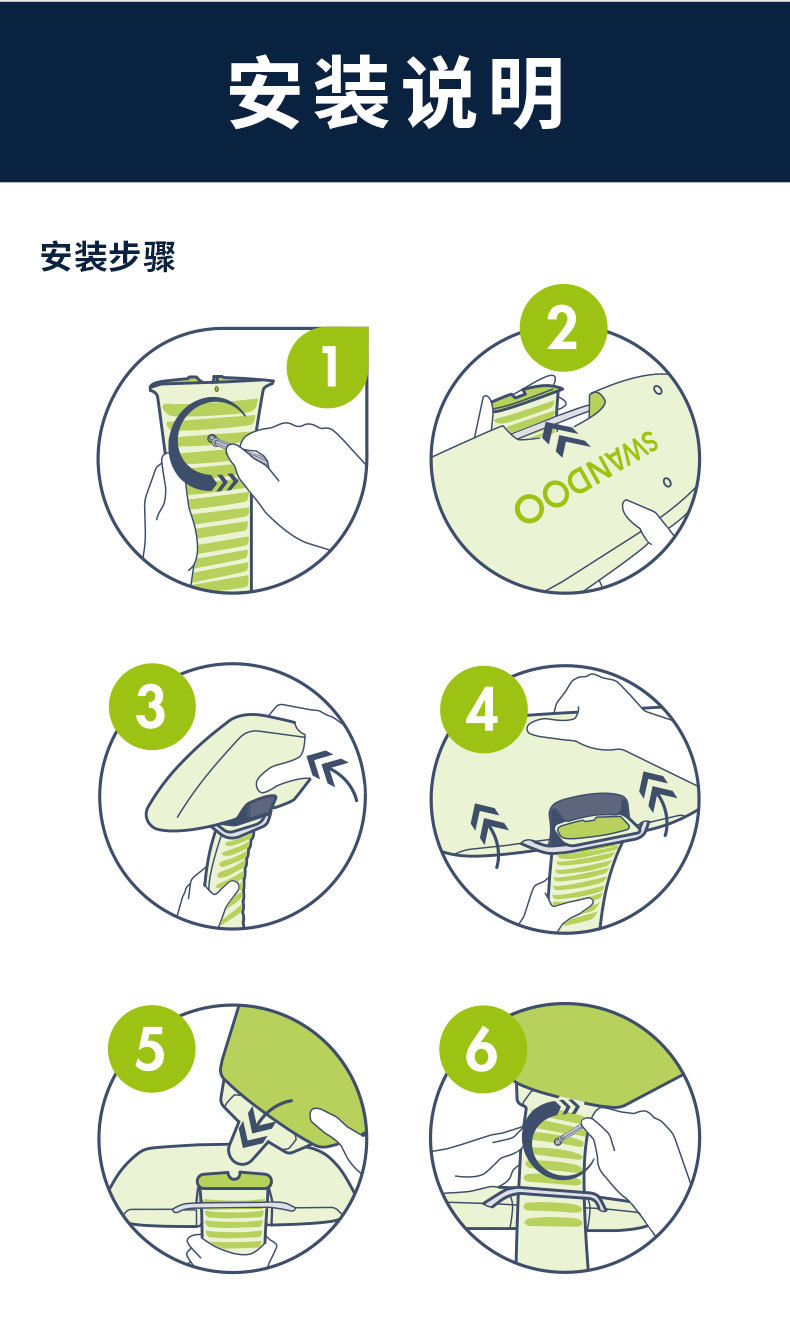 安装说明

安装步骤

1

2

SWANDOO

3

4

5

6