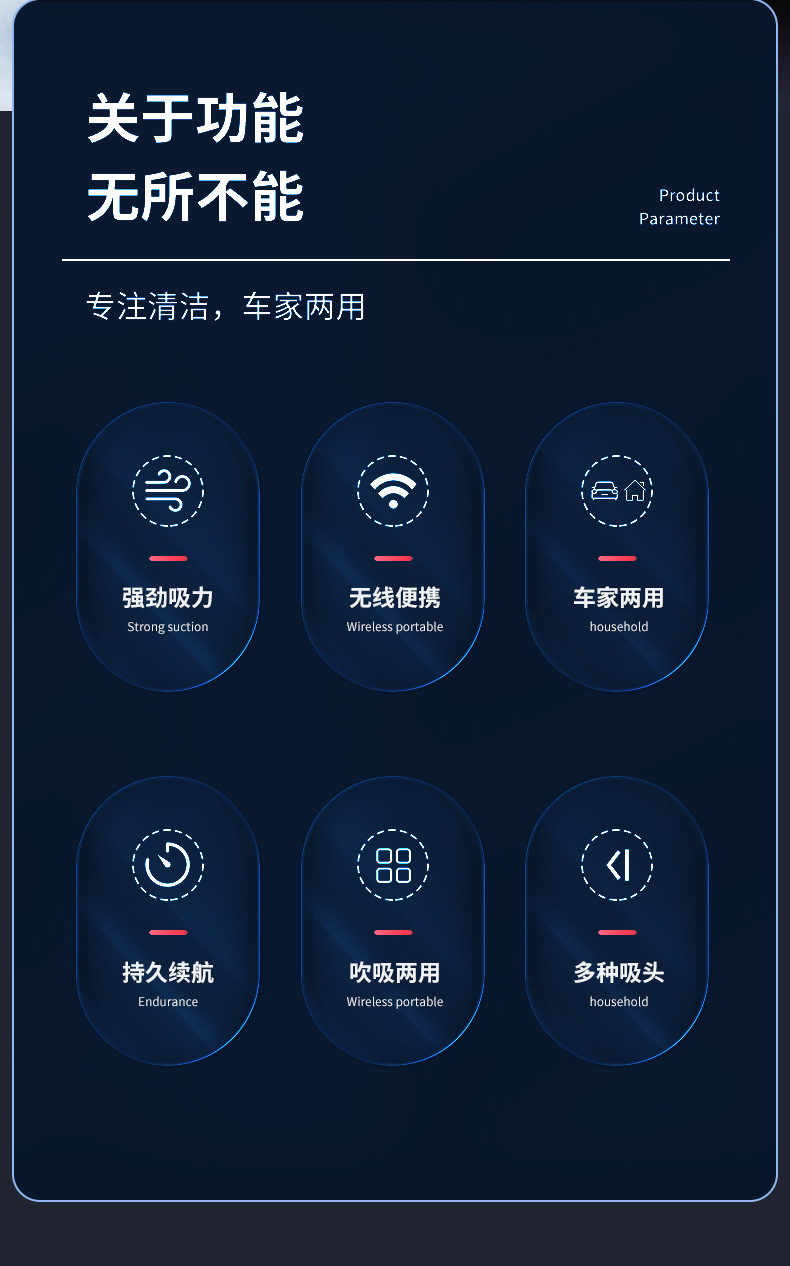 关于功能
无所不能

Product
Parameter

专注清洁，车家两用

强劲吸力
Strong suction

无线便携
Wireless portable

车家两用
household

持久续航
Endurance

吹吸两用
Wireless portable

多种吸头
household