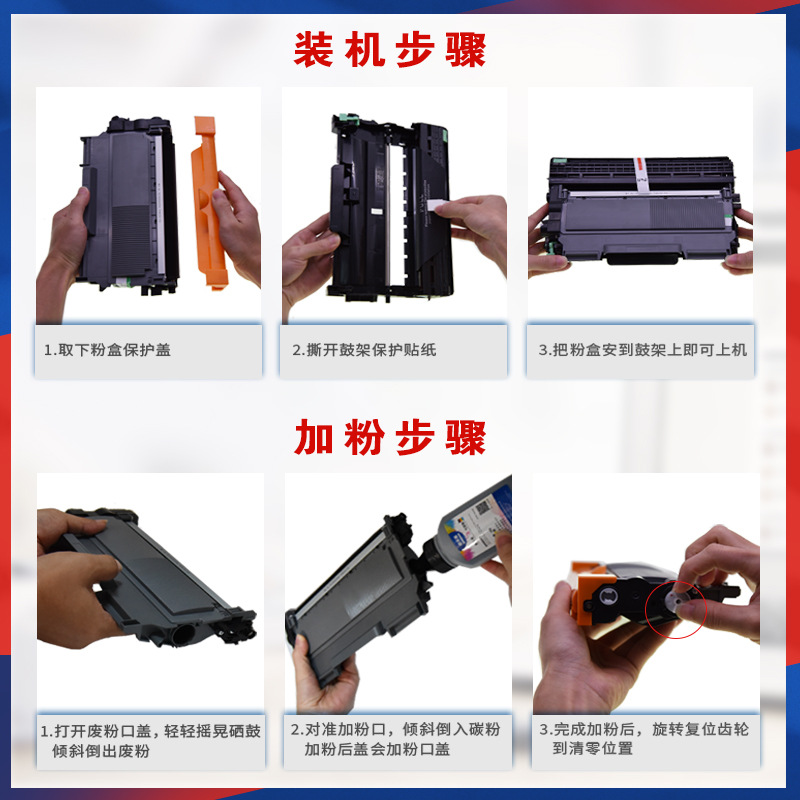 装机步骤

1.取下粉盒保护盖

2.撕开鼓架保护贴纸

3.把粉盒安到鼓架上即可上机

加粉步骤

1.打开废粉口盖，轻轻摇晃硒鼓倾斜倒出废粉

2.对准加粉口，倾斜倒入碳粉加粉后盖会加粉口盖

3.完成加粉后，旋转复位齿轮到清零位置