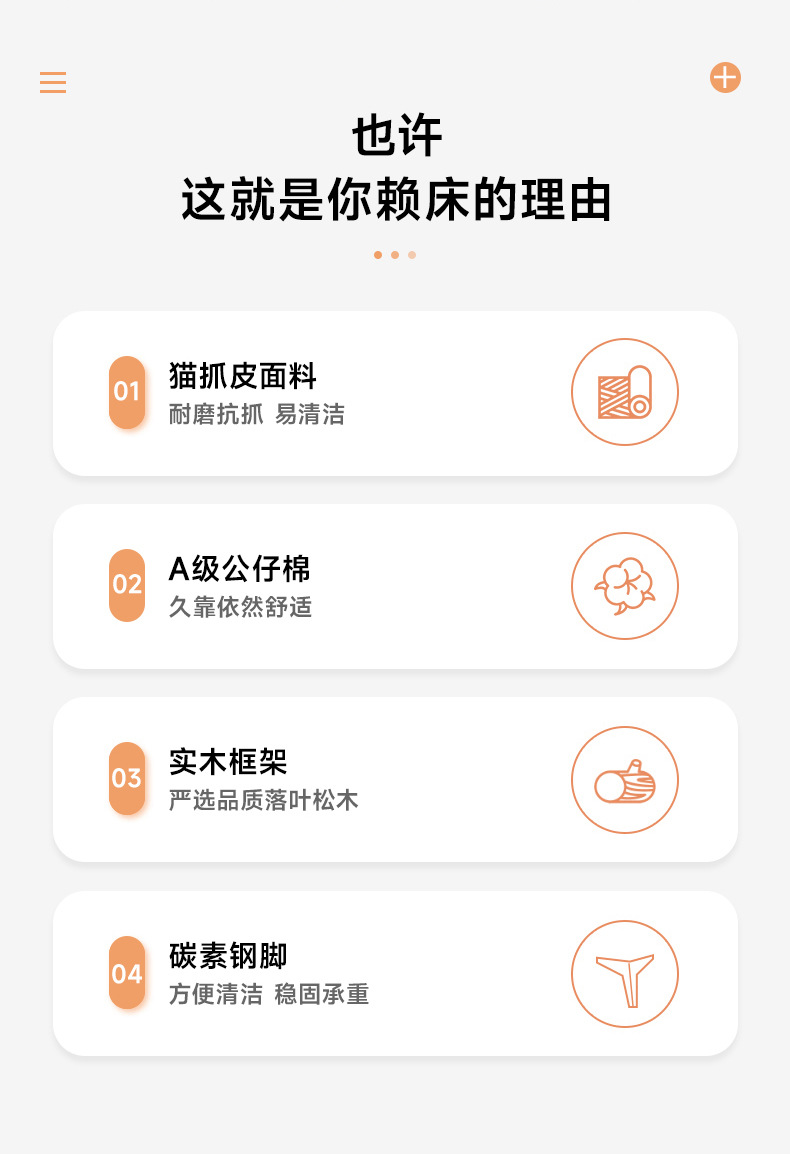 也许
这就是你赖床的理由

01
猫抓皮面料
耐磨抗抓 易清洁

02
A级公仔棉
久靠依然舒适

03
实木框架
严选品质落叶松木

04
碳素钢脚
方便清洁 稳固承重