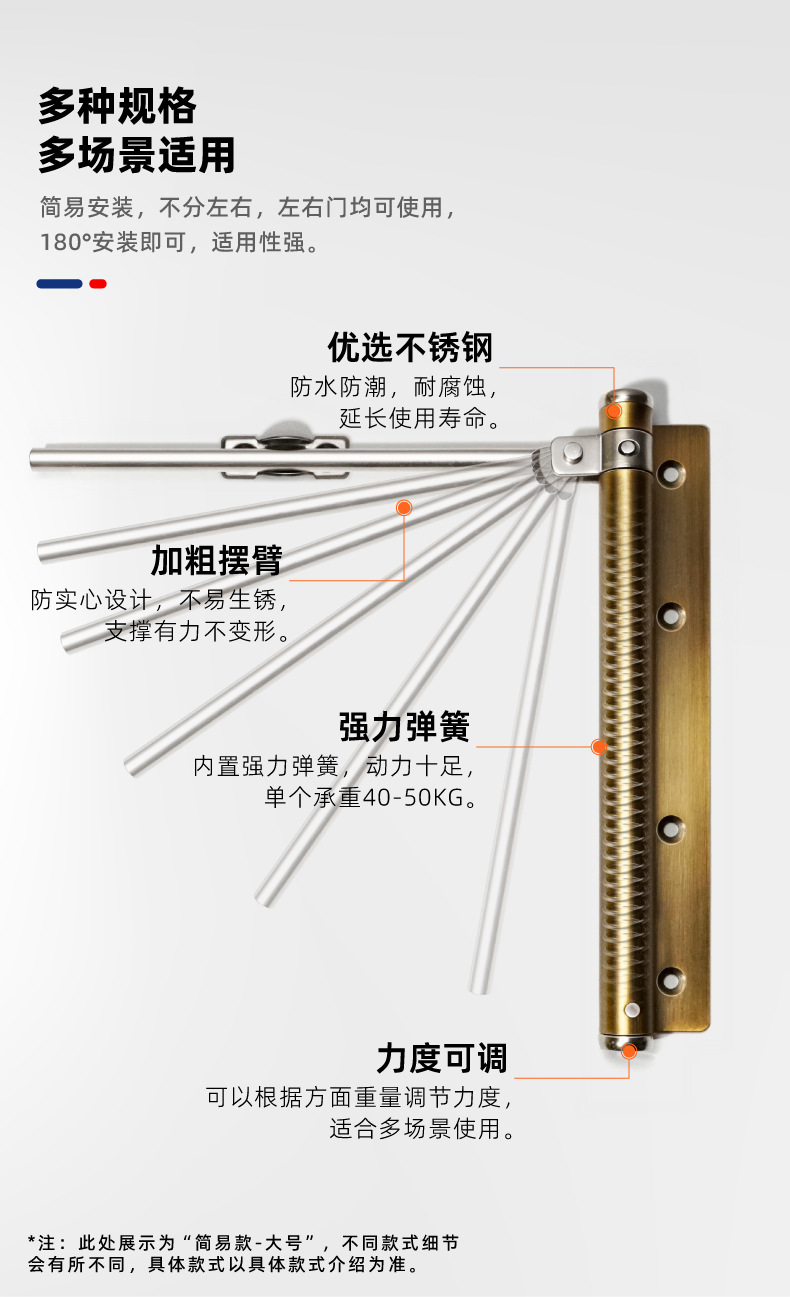 多种规格
多场景适用

简易安装，不分左右，左右门均可使用，180°安装即可，适用性强。

优选不锈钢
防水防潮，耐腐蚀，延长使用寿命。

加粗摆臂
防实心设计，不易生锈，支撑有力不变形。

强力弹簧
内置强力弹簧，动力十足，单个承重40-50KG。

力度可调
可以根据方面重量调节力度，适合多场景使用。

*注：此处展示为“简易款-大号”，不同款式细节会有所不同，具体款式以具体款式介绍为准。