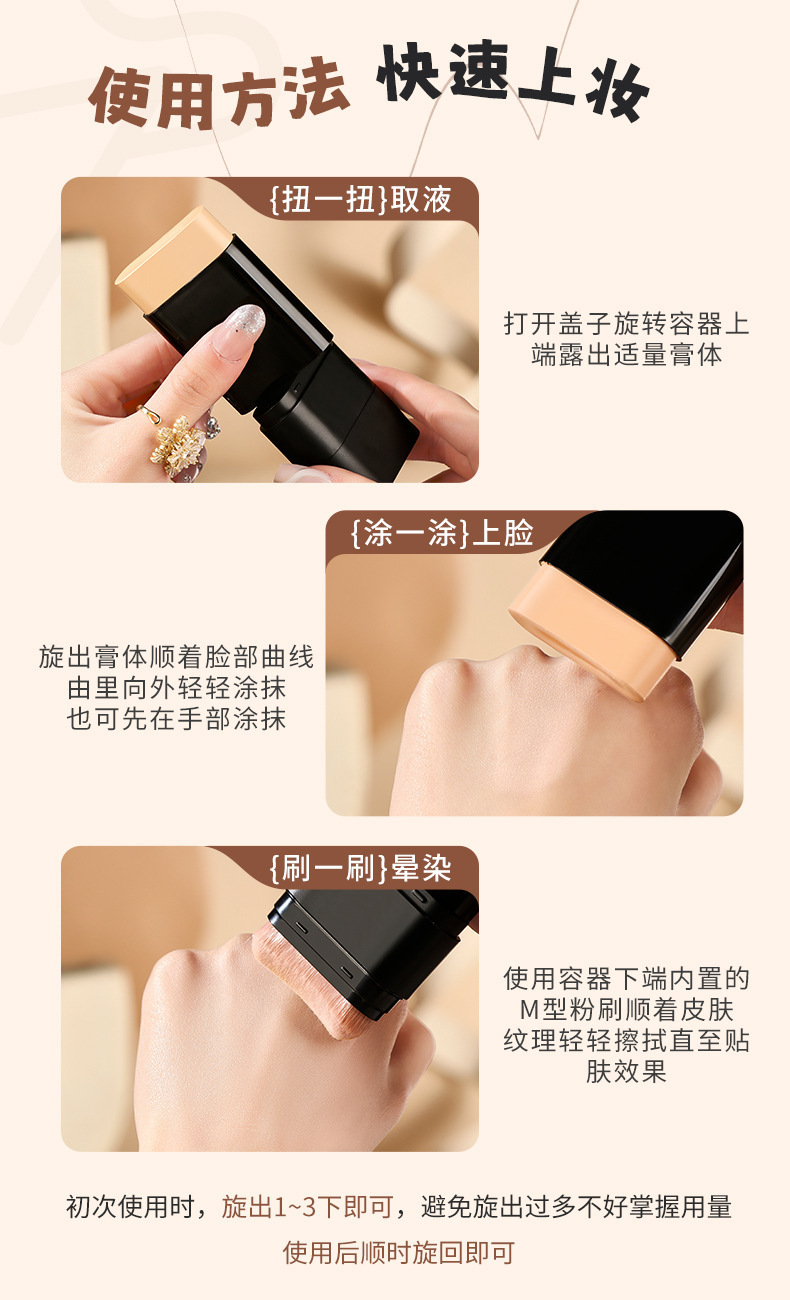 使用方法 快速上妆

{扭一扭}取液

打开盖子旋转容器上端露出适量膏体

{涂一涂}上脸

旋出膏体顺着脸部曲线由里向外轻轻涂抹也可先在手部涂抹

{刷一刷}晕染

使用容器下端内置的M型粉刷顺着皮肤纹理轻轻擦拭直至贴肤效果

初次使用时，旋出1~3下即可，避免旋出过多不好掌握用量

使用后顺时旋回即可