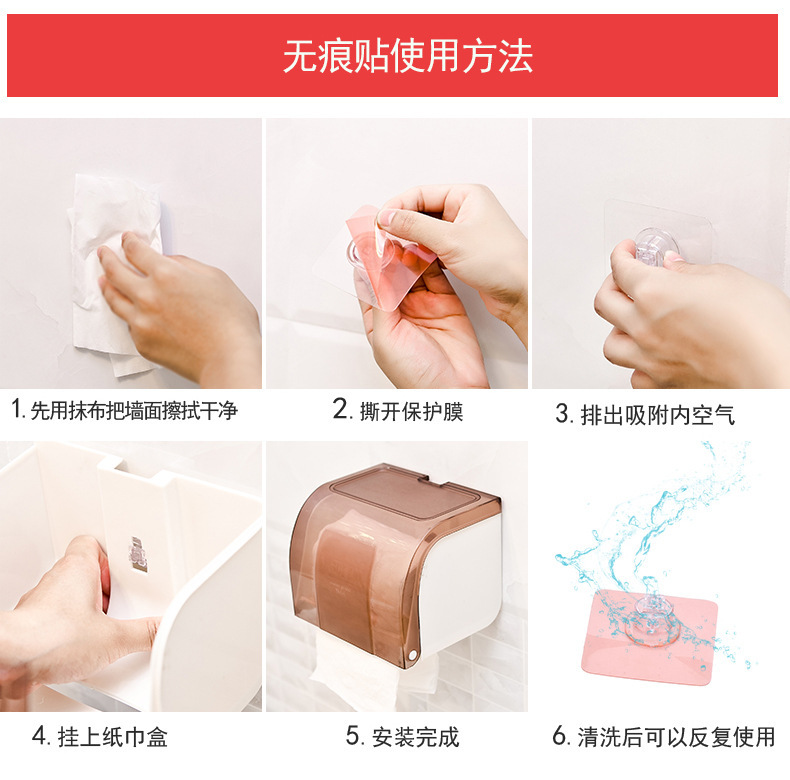 无痕贴使用方法

1. 先用抹布把墙面擦拭干净

2. 撕开保护膜

3. 排出吸附内空气

4. 挂上纸巾盒

5. 安装完成

6. 清洗后可以反复使用