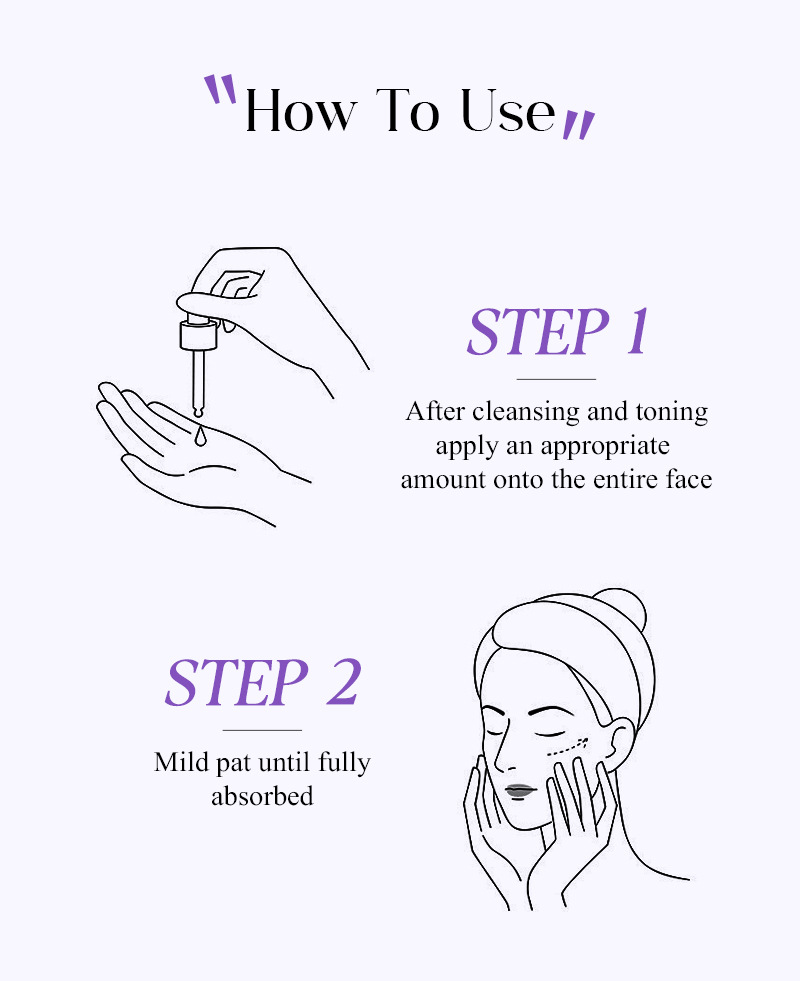 "How To Use"

STEP 1

After cleansing and toning apply an appropriate amount onto the entire face

STEP 2

Mild pat until fully absorbed