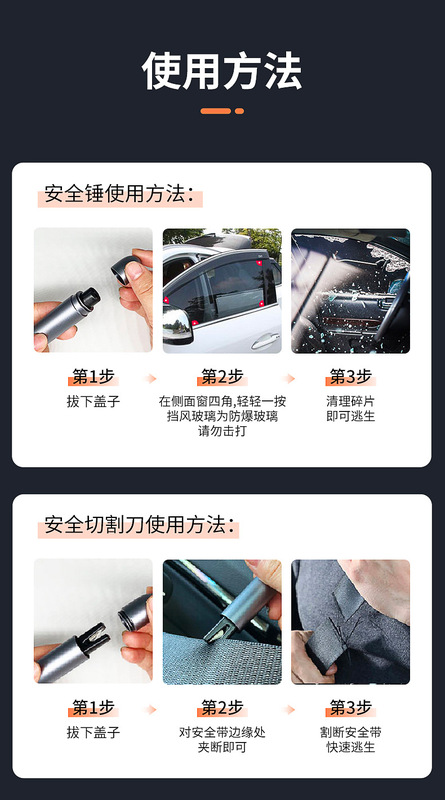 使用方法

安全锤使用方法：

第1步
拔下盖子

第2步
在侧面窗四角，轻轻一按
挡风玻璃为防爆玻璃
请勿击打

第3步
清理碎片
即可逃生

安全切割刀使用方法：

第1步
拔下盖子

第2步
对安全带边缘处
夹断即可

第3步
割断安全带
快速逃生