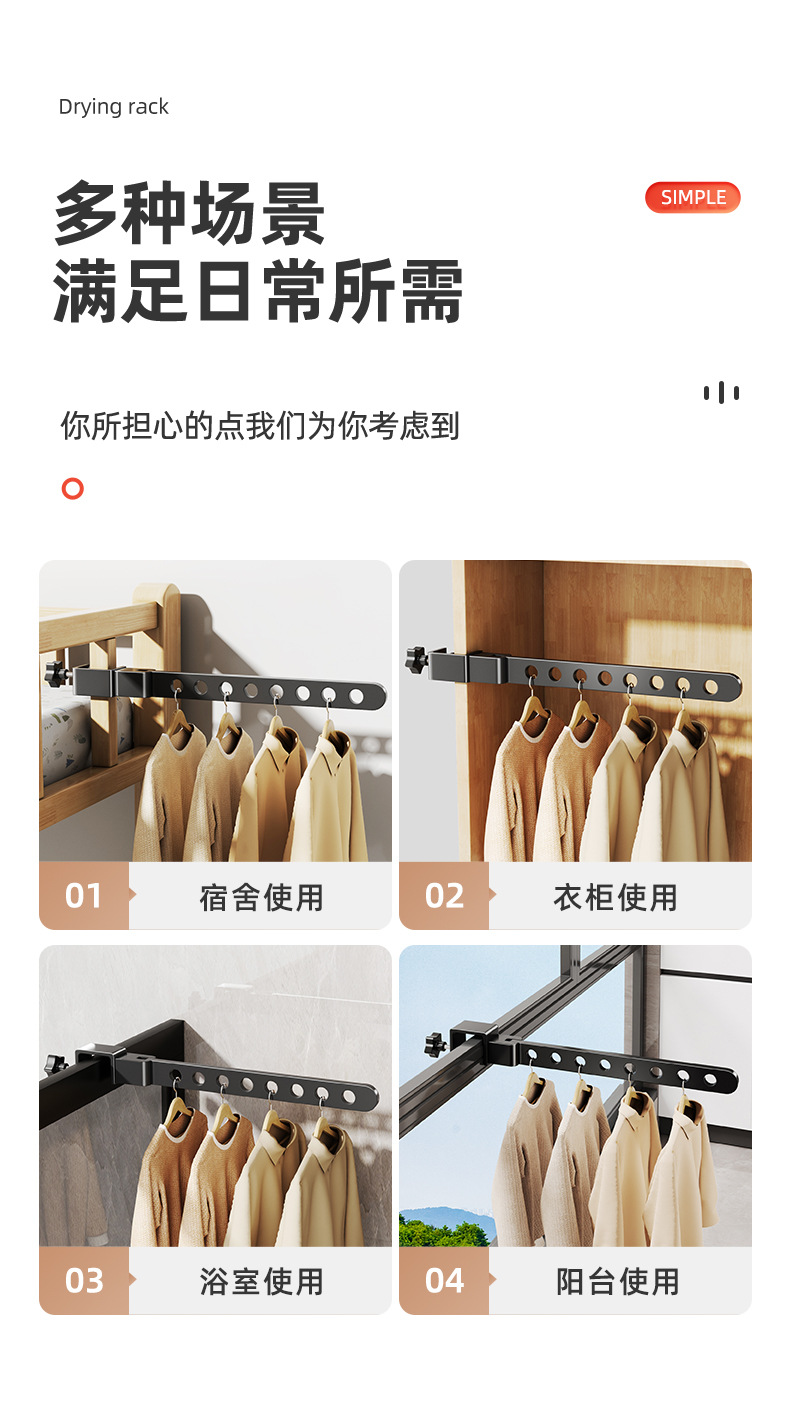 Drying rack

多种场景
满足日常所需

SIMPLE

你所担心的点我们为你考虑到

01 宿舍使用

02 衣柜使用

03 浴室使用

04 阳台使用