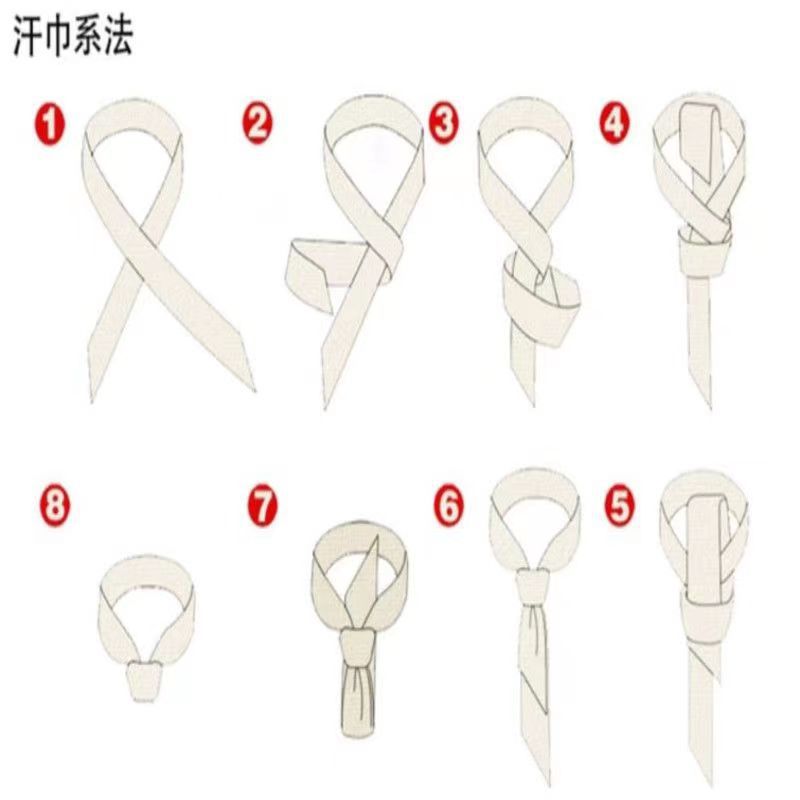 汗巾系法

1 2 3 4

8 7 6 5