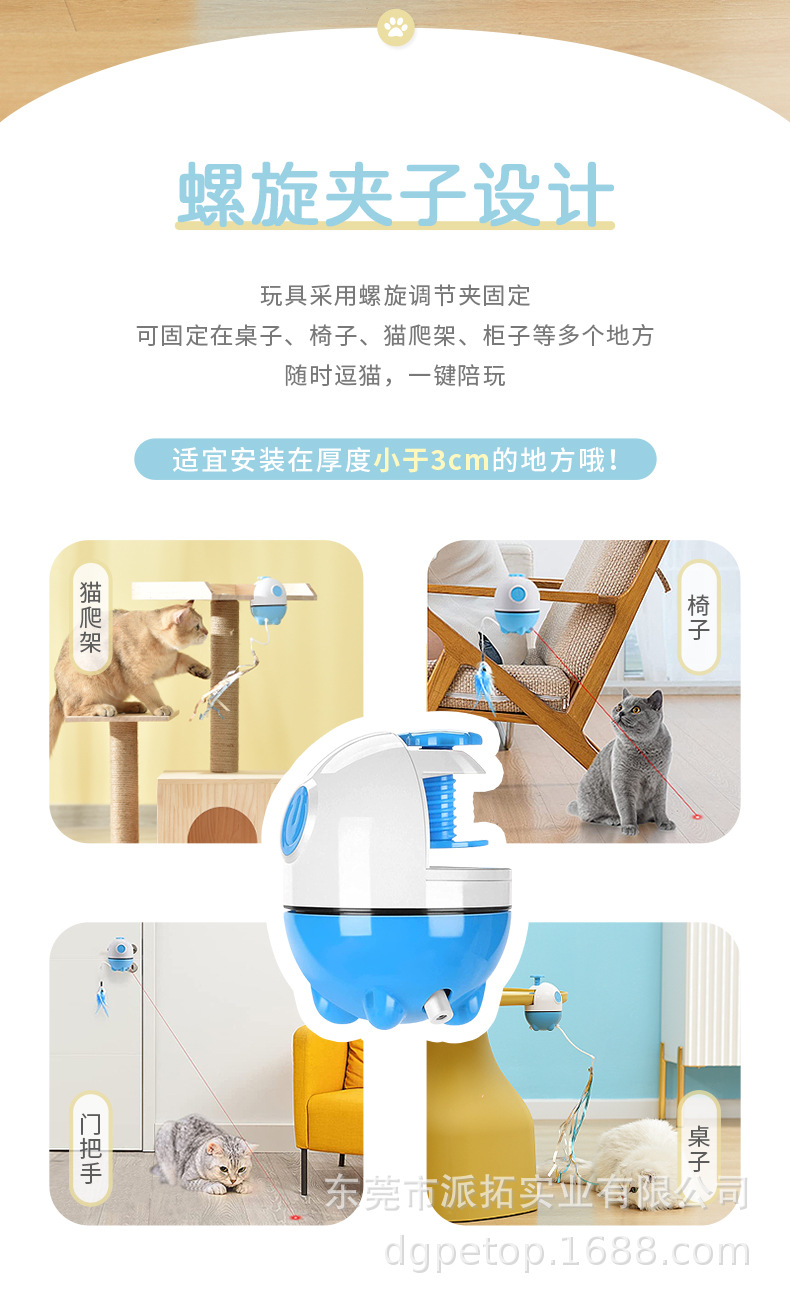 螺旋夹子设计

玩具采用螺旋调节夹固定
可固定在桌子、椅子、猫爬架、柜子等多个地方
随时逗猫，一键陪玩

适宜安装在厚度小于3cm的地方哦！

猫爬架

椅子

门把手

桌子

东莞市派拓实业有限公司
dgpetop.1688.com