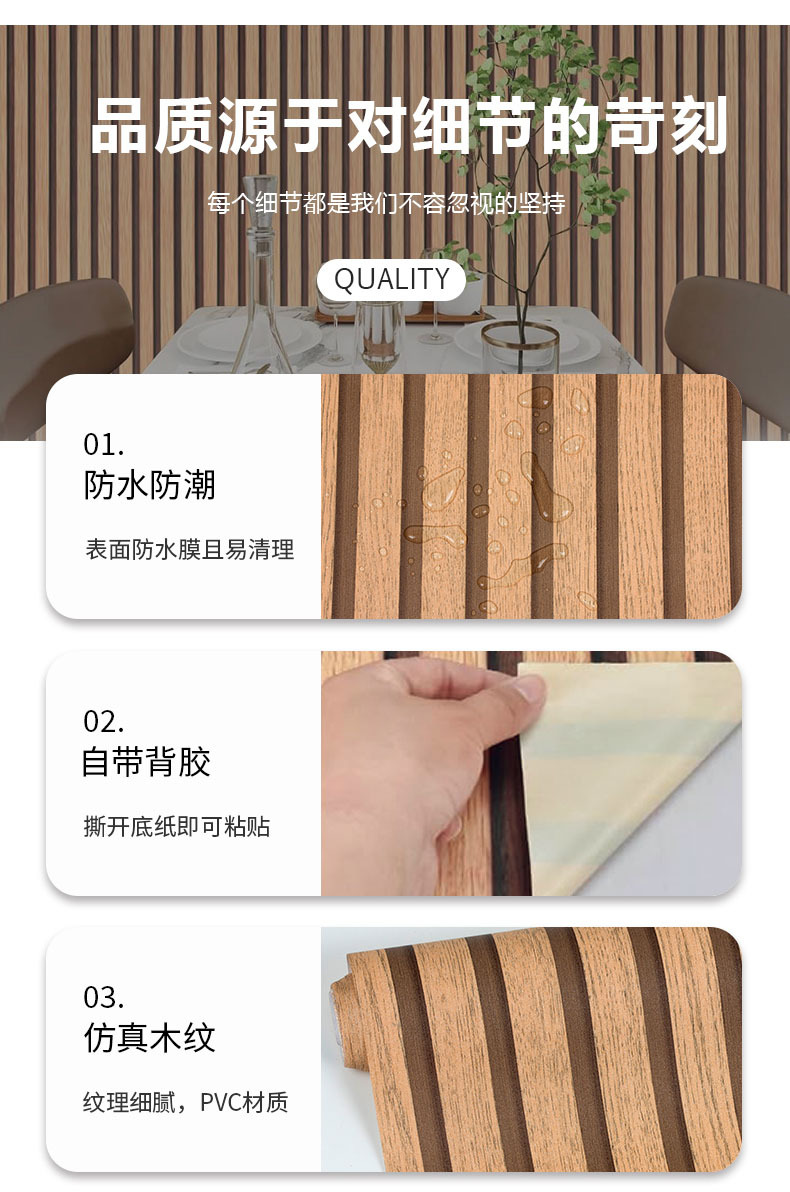 品质源于对细节的苛刻

每个细节都是我们不容忽视的坚持

QUALITY

01.
防水防潮

表面防水膜且易清理

02.
自带背胶

撕开底纸即可粘贴

03.
仿真木纹

纹理细腻，PVC材质