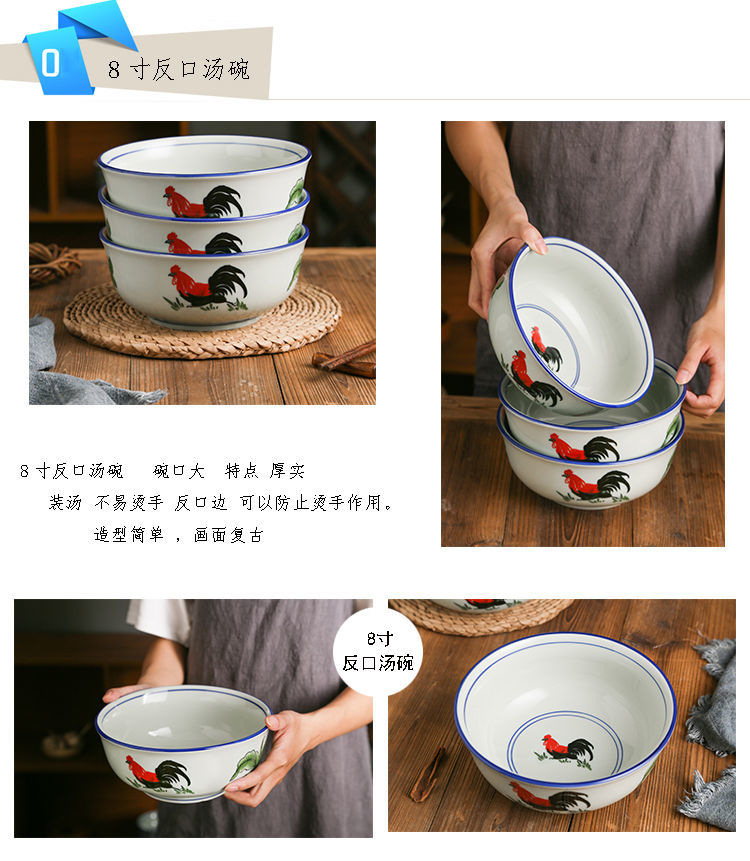 0 8 寸反口汤碗

8 寸反口汤碗　碗口大　特点 厚实
装汤 不易烫手 反口边 可以防止烫手作用。
造型简单 ，画面复古

8寸
反口汤碗