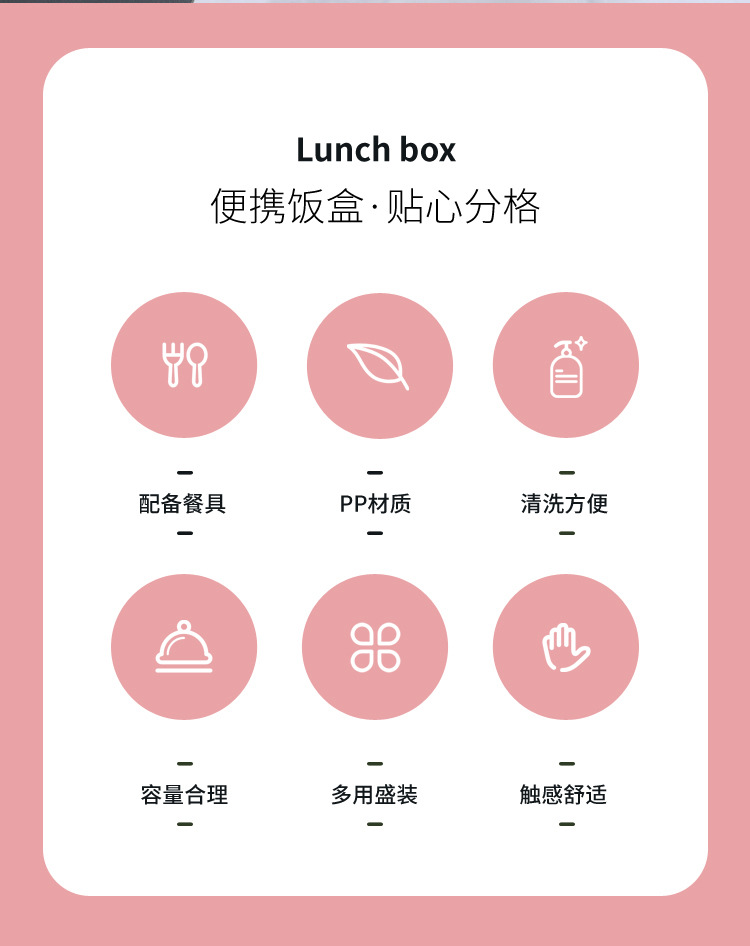 Lunch box
便携饭盒·贴心分格

配备餐具

PP材质

清洗方便

容量合理

多用盛装

触感舒适