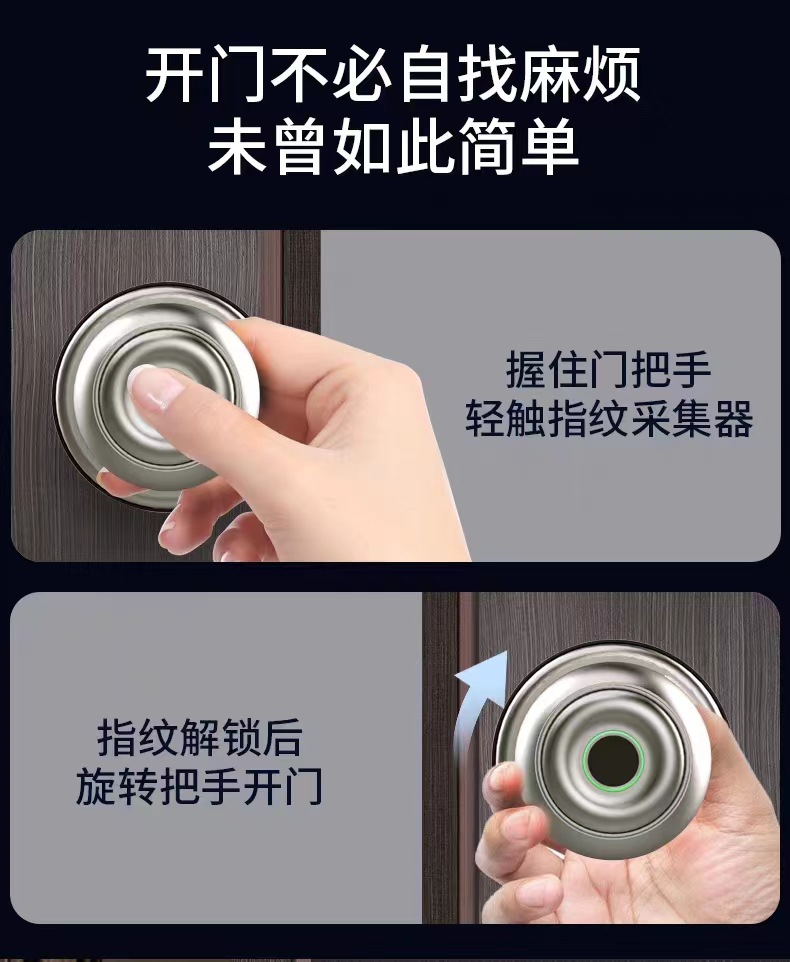 开门不必自找麻烦
未曾如此简单

握住门把手
轻触指纹采集器

指纹解锁后
旋转把手开门