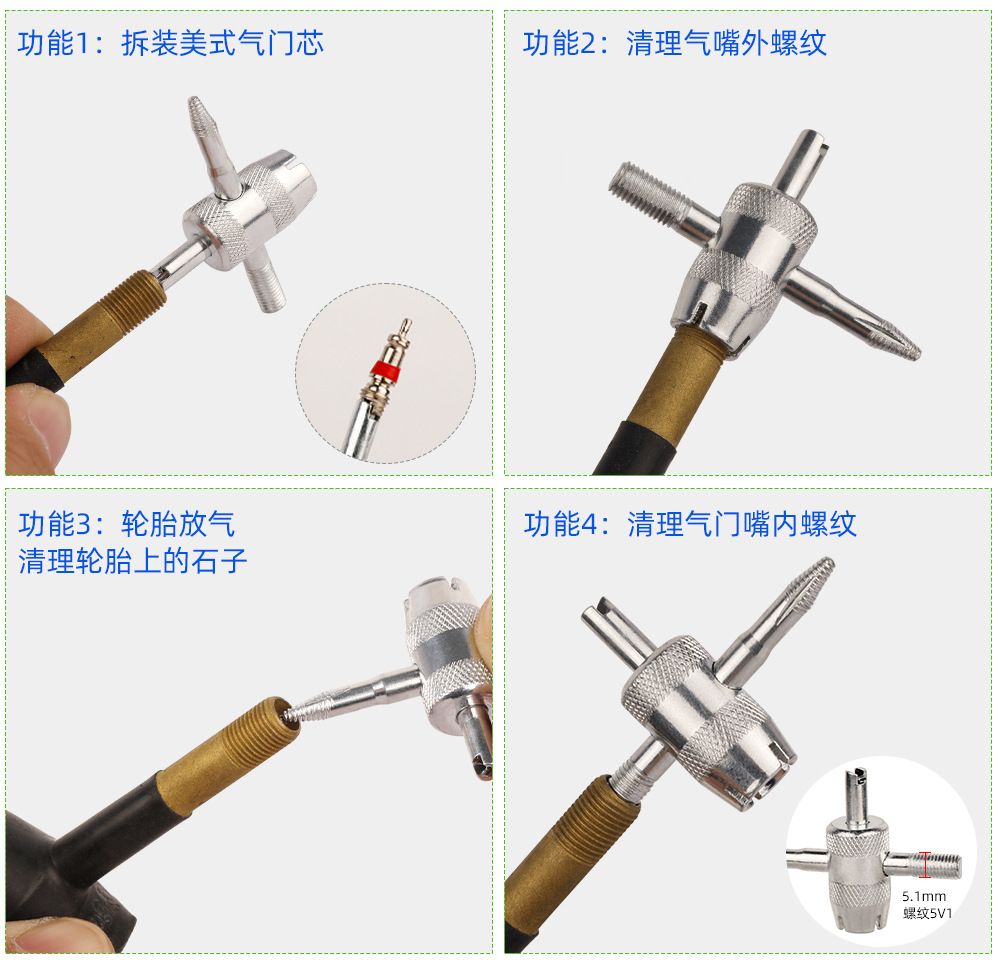 功能1：拆装美式气门芯

功能2：清理气嘴外螺纹

功能3：轮胎放气
清理轮胎上的石子

功能4：清理气门嘴内螺纹

5.1mm
螺纹5V1