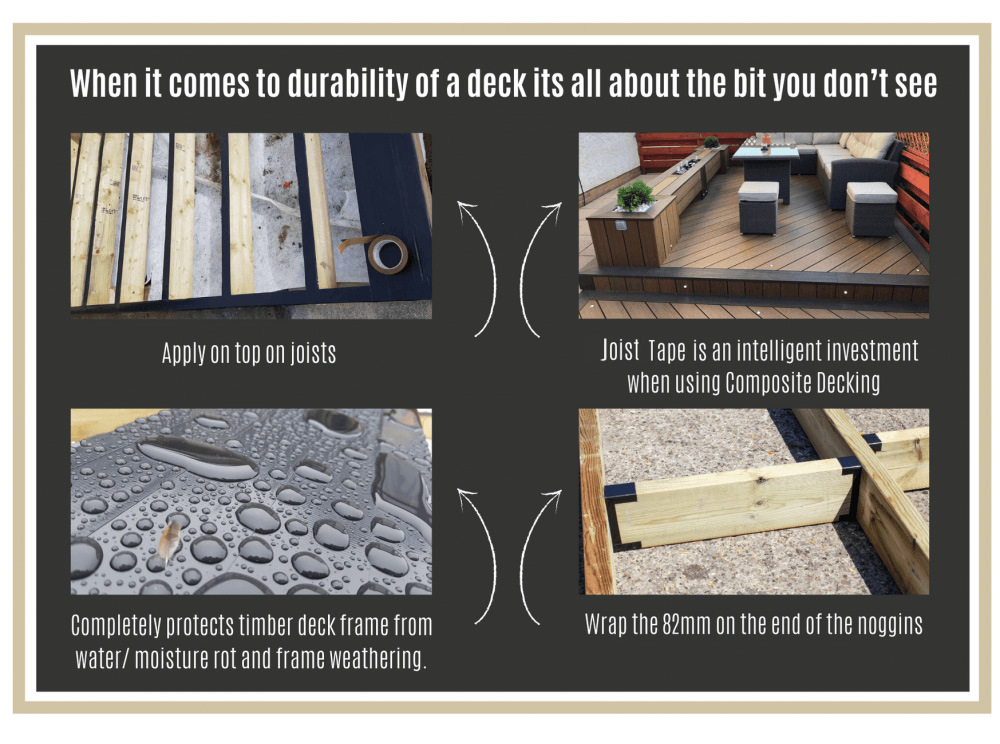 When it comes to durability of a deck its all about the bit you don't see

Apply on top on joists

Joist Tape is an intelligent investment when using Composite Decking

Completely protects timber deck frame from water/ moisture rot and frame weathering.

Wrap the 82mm on the end of the noggins