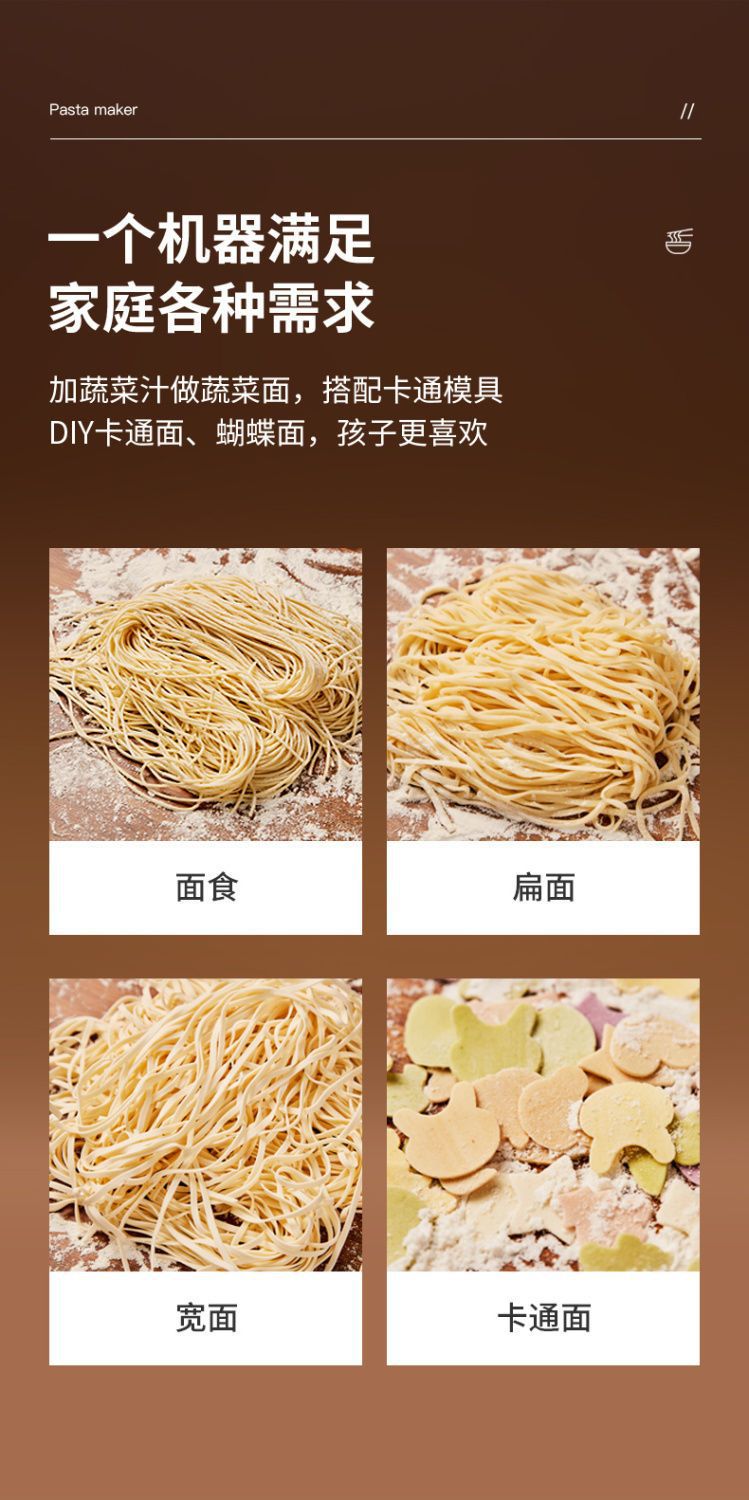 Pasta maker //

一个机器满足
家庭各种需求

加蔬菜汁做蔬菜面，搭配卡通模具
DIY卡通面、蝴蝶面，孩子更喜欢

面食

扁面

宽面

卡通面