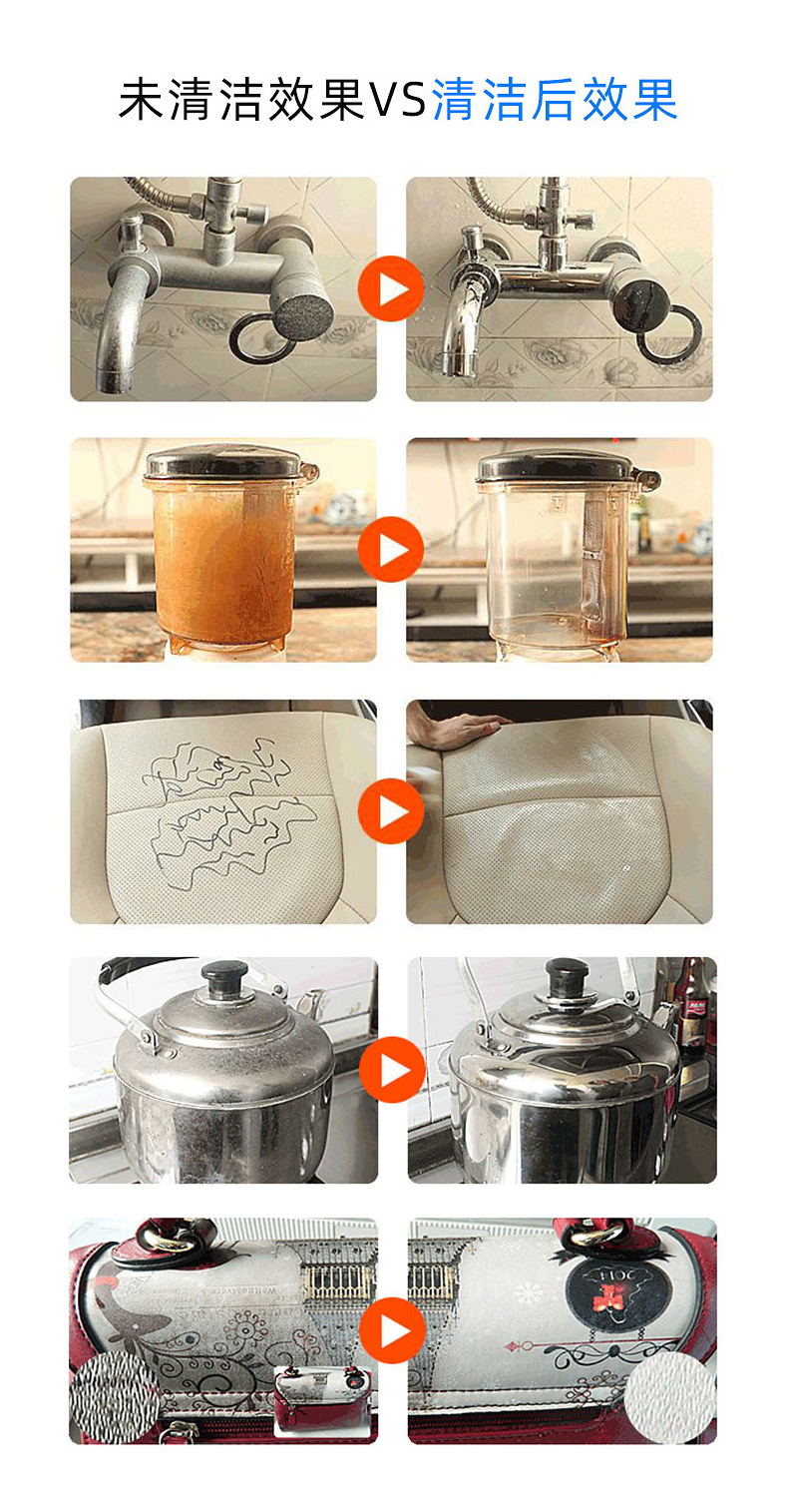 未清洁效果VS清洁后效果