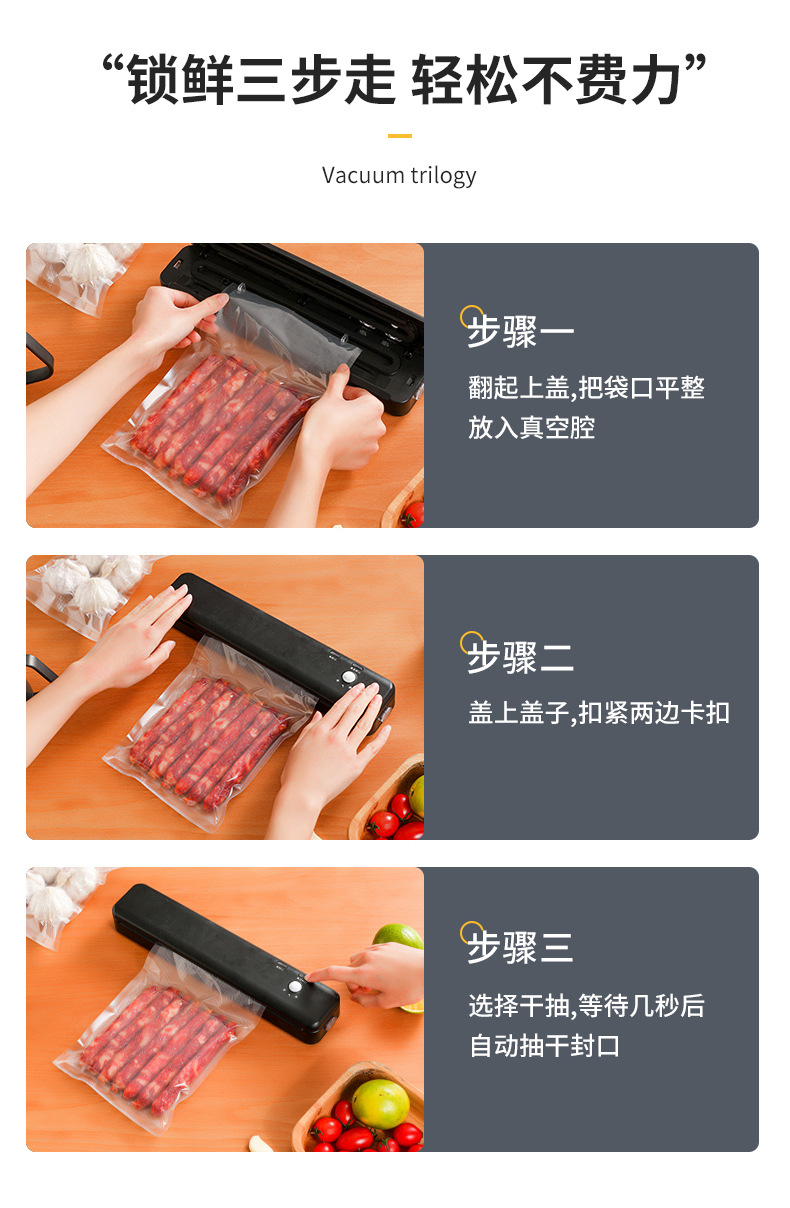 “锁鲜三步走 轻松不费力”

Vacuum trilogy

步骤一

翻起上盖,把袋口平整放入真空腔

步骤二

盖上盖子,扣紧两边卡扣

步骤三

选择干抽,等待几秒后自动抽干封口