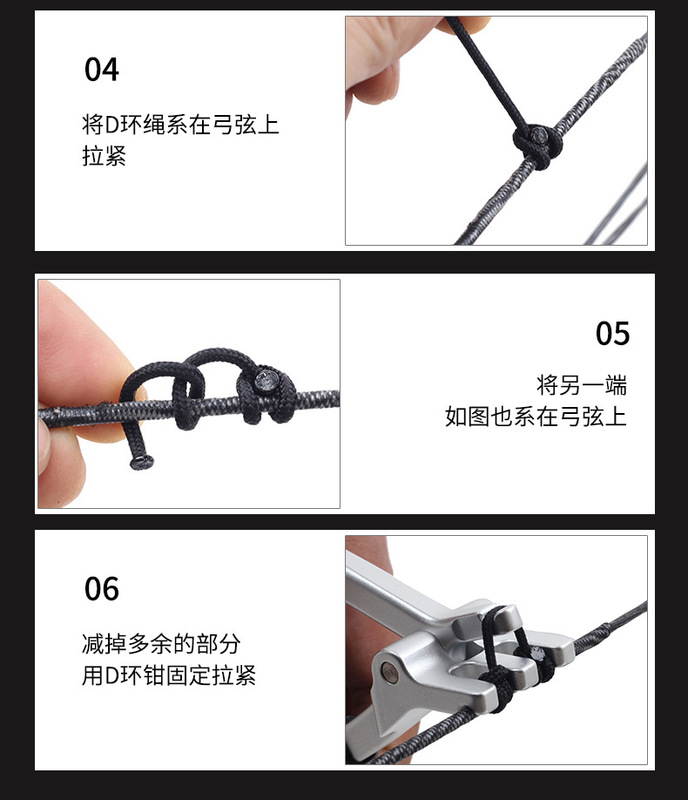 04

将D环绳系在弓弦上
拉紧

05

将另一端
如图也系在弓弦上

06

减掉多余的部分
用D环钳固定拉紧