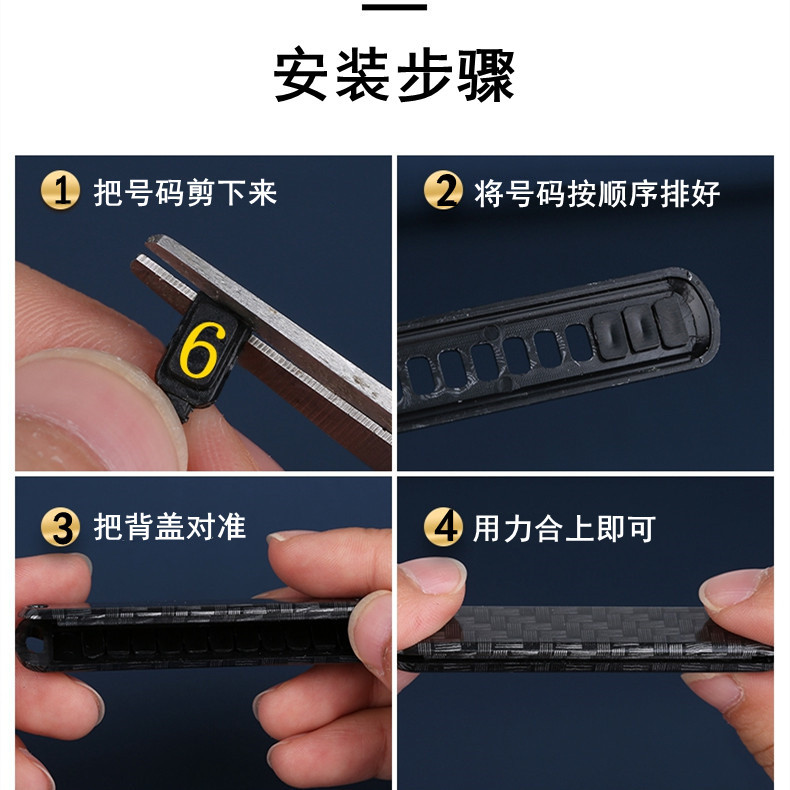 安装步骤

1 把号码剪下来

6

2 将号码按顺序排好

3 把背盖对准

4 用力合上即可