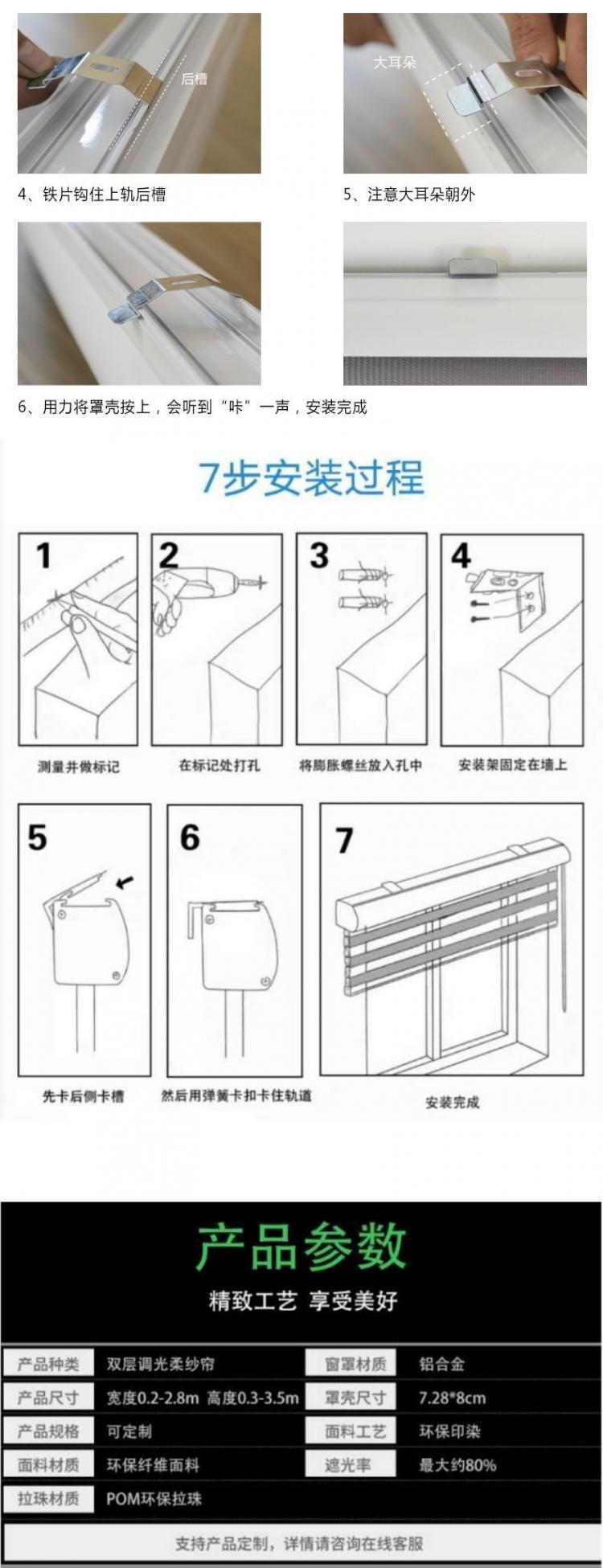 后槽

4、铁片钩住上轨后槽

大耳朵

5、注意大耳朵朝外

6、用力将罩壳按上，会听到“咔”一声，安装完成

7步安装过程

1

测量并做标记

2

在标记处打孔

3

将膨胀螺丝放入孔中

4

安装架固定在墙上

5

先卡后侧卡槽

6

然后用弹簧卡扣卡住轨道

7

安装完成

产品参数

精致工艺 享受美好

| 产品种类 | 双层调光柔纱帘 | 窗罩材质 | 铝合金 |
|---|---|---|---|
| 产品尺寸 | 宽度0.2-2.8m 高度0.3-3.5m | 罩壳尺寸 | 7.28*8cm |
| 产品规格 | 可定制 | 面料工艺 | 环保印染 |
| 面料材质 | 环保纤维面料 | 遮光率 | 最大约80% |
| 拉珠材质 | POM环保拉珠 | | |

支持产品定制，详情请咨询在线客服