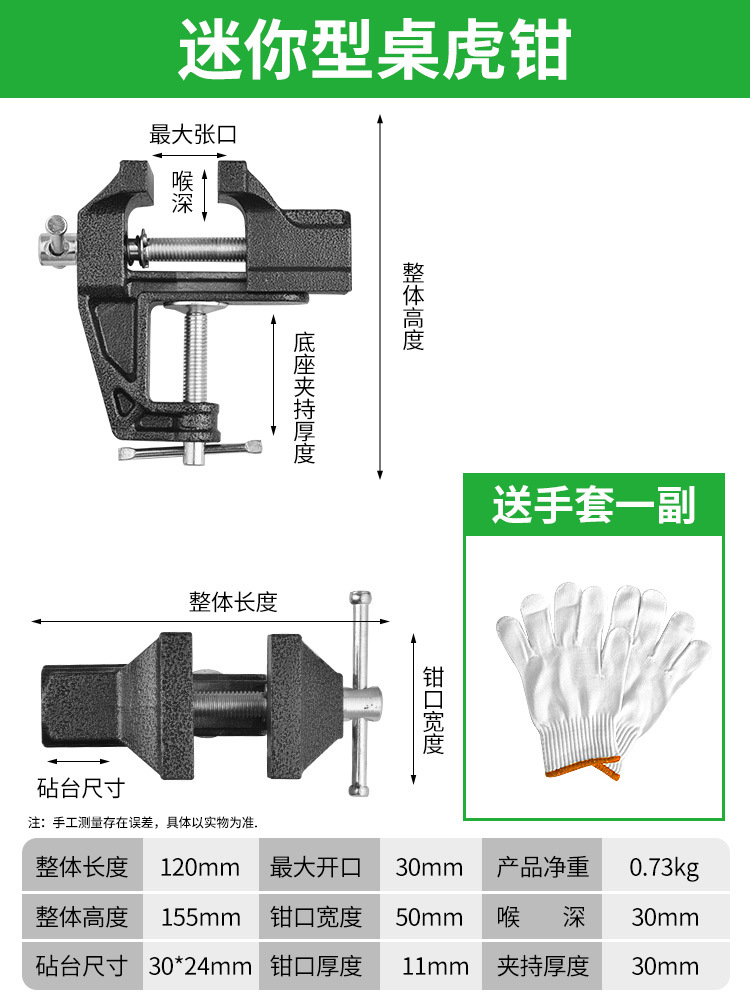 迷你型桌虎钳

最大张口

喉深

整体高度

底座夹持厚度

送手套一副

整体长度

钳口宽度

砧台尺寸

注：手工测量存在误差，具体以实物为准.

| 整体长度 | 120mm | 最大开口 | 30mm | 产品净重 | 0.73kg |
|---|---|---|---|---|---|
| 整体高度 | 155mm | 钳口宽度 | 50mm | 喉　深 | 30mm |
| 砧台尺寸 | 30*24mm | 钳口厚度 | 11mm | 夹持厚度 | 30mm |