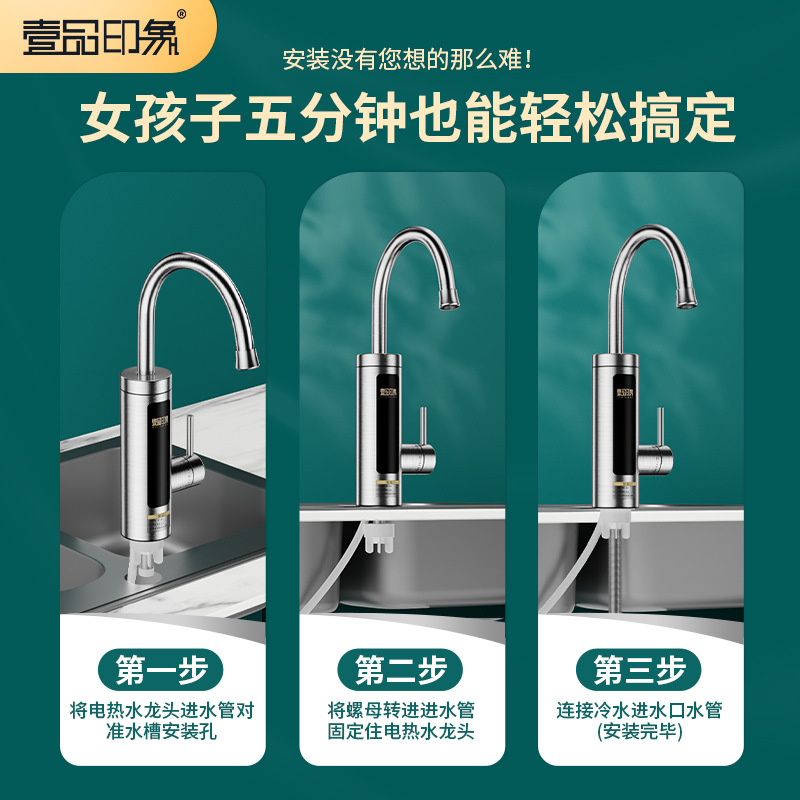 壹品印象®

安装没有您想的那么难!

女孩子五分钟也能轻松搞定

第一步

将电热水龙头进水管对准水槽安装孔

第二步

将螺母转进进水管固定住电热水龙头

第三步

连接冷水进水口水管(安装完毕)