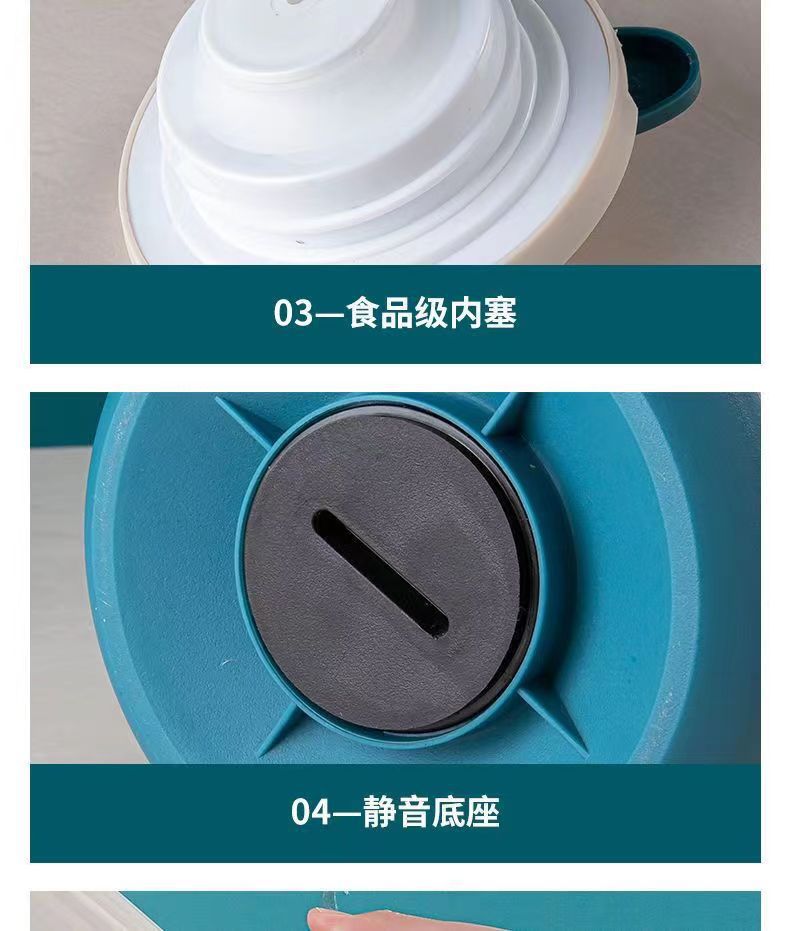 03—食品级内塞

04—静音底座