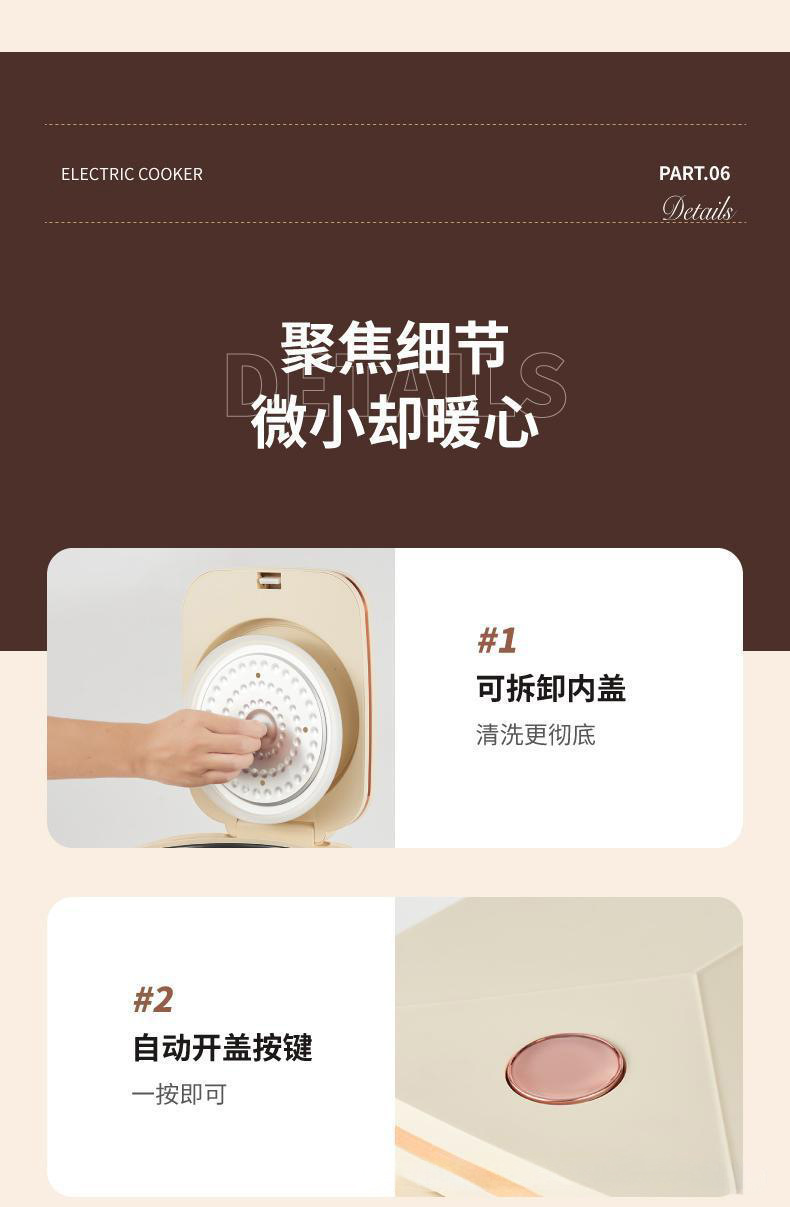 ELECTRIC COOKER

PART.06
Details

聚焦细节
DETAILS
微小却暖心

#1
可拆卸内盖
清洗更彻底

#2
自动开盖按键
一按即可