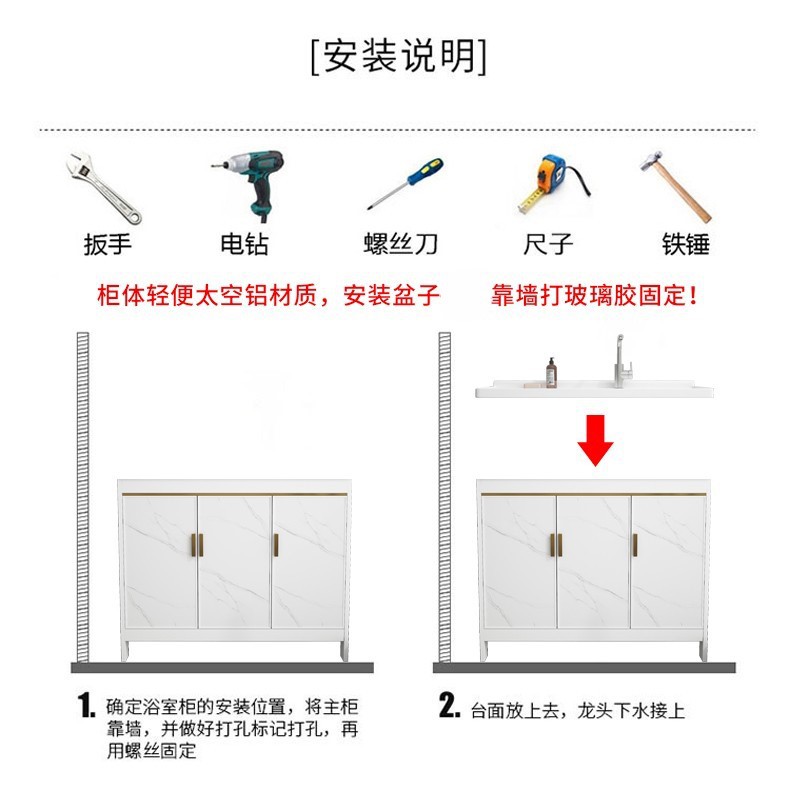 [安装说明]

扳手 电钻 螺丝刀 尺子 铁锤

柜体轻便太空铝材质，安装盆子 靠墙打玻璃胶固定！

1. 确定浴室柜的安装位置，将主柜靠墙，并做好打孔标记打孔，再用螺丝固定

2. 台面放上去，龙头下水接上