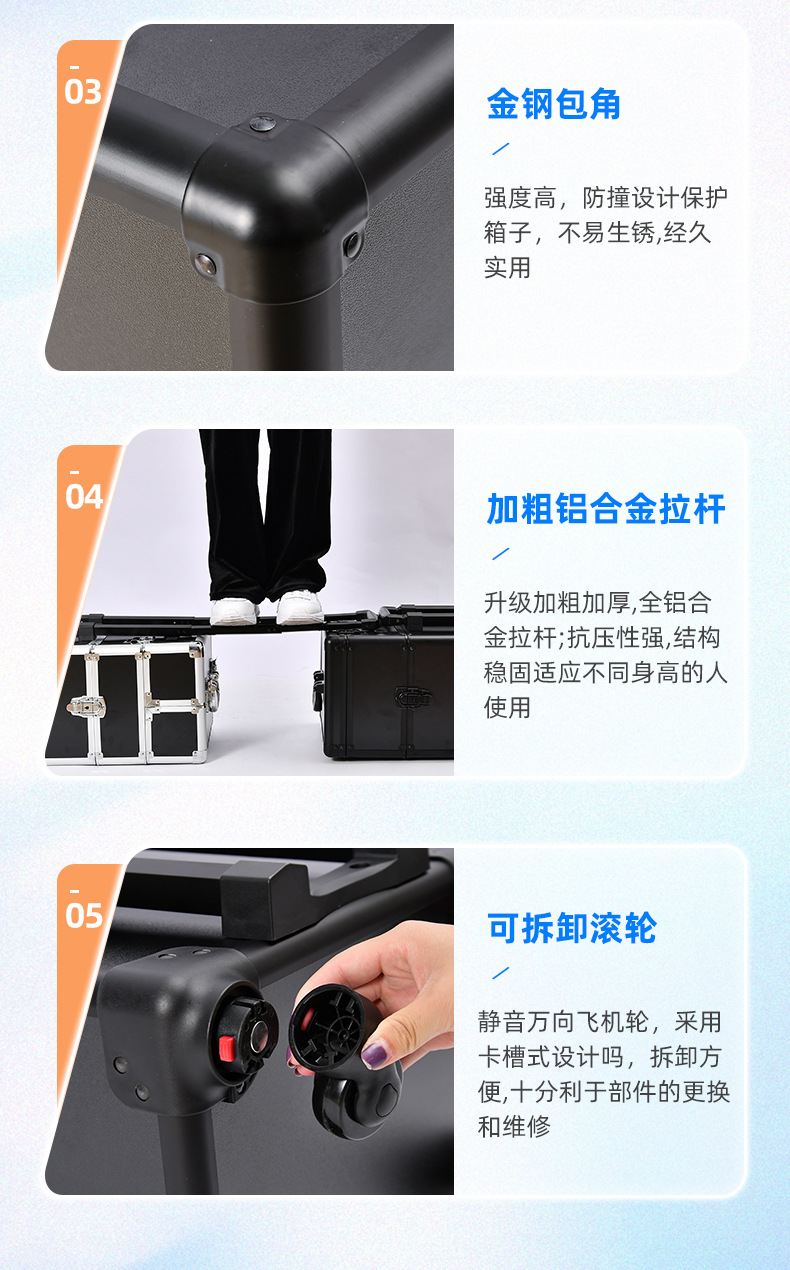 03

金钢包角

强度高，防撞设计保护箱子，不易生锈,经久实用

04

加粗铝合金拉杆

升级加粗加厚,全铝合金拉杆;抗压性强,结构稳固适应不同身高的人使用

05

可拆卸滚轮

静音万向飞机轮，采用卡槽式设计吗，拆卸方便,十分利于部件的更换和维修