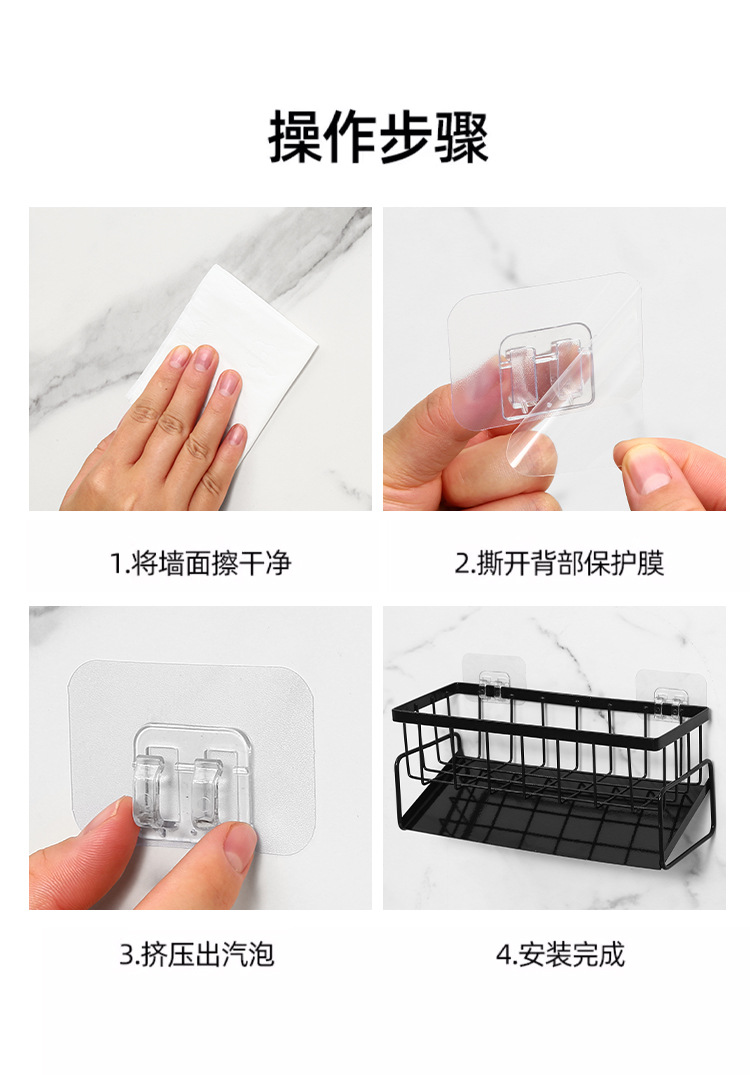 操作步骤

1.将墙面擦干净

2.撕开背部保护膜

3.挤压出汽泡

4.安装完成