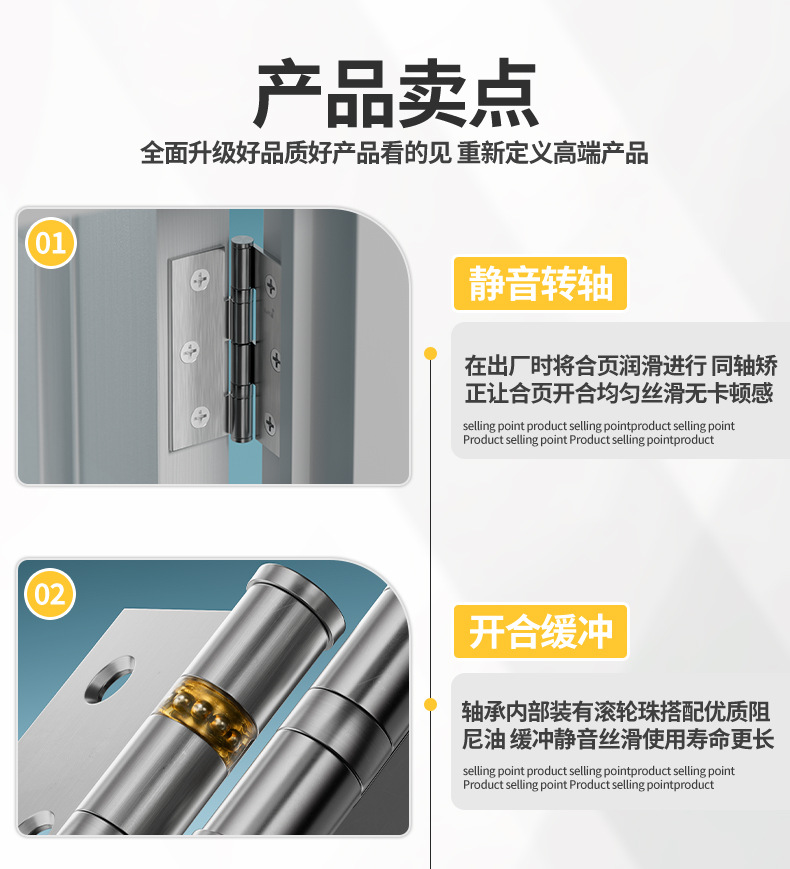 产品卖点
全面升级好品质好产品看的见 重新定义高端产品

01

静音转轴

在出厂时将合页润滑进行 同轴矫正让合页开合均匀丝滑无卡顿感

selling point product selling pointproduct selling point Product selling point Product selling pointproduct

02

开合缓冲

轴承内部装有滚轮珠搭配优质阻尼油 缓冲静音丝滑使用寿命更长

selling point product selling pointproduct selling point Product selling point Product selling pointproduct